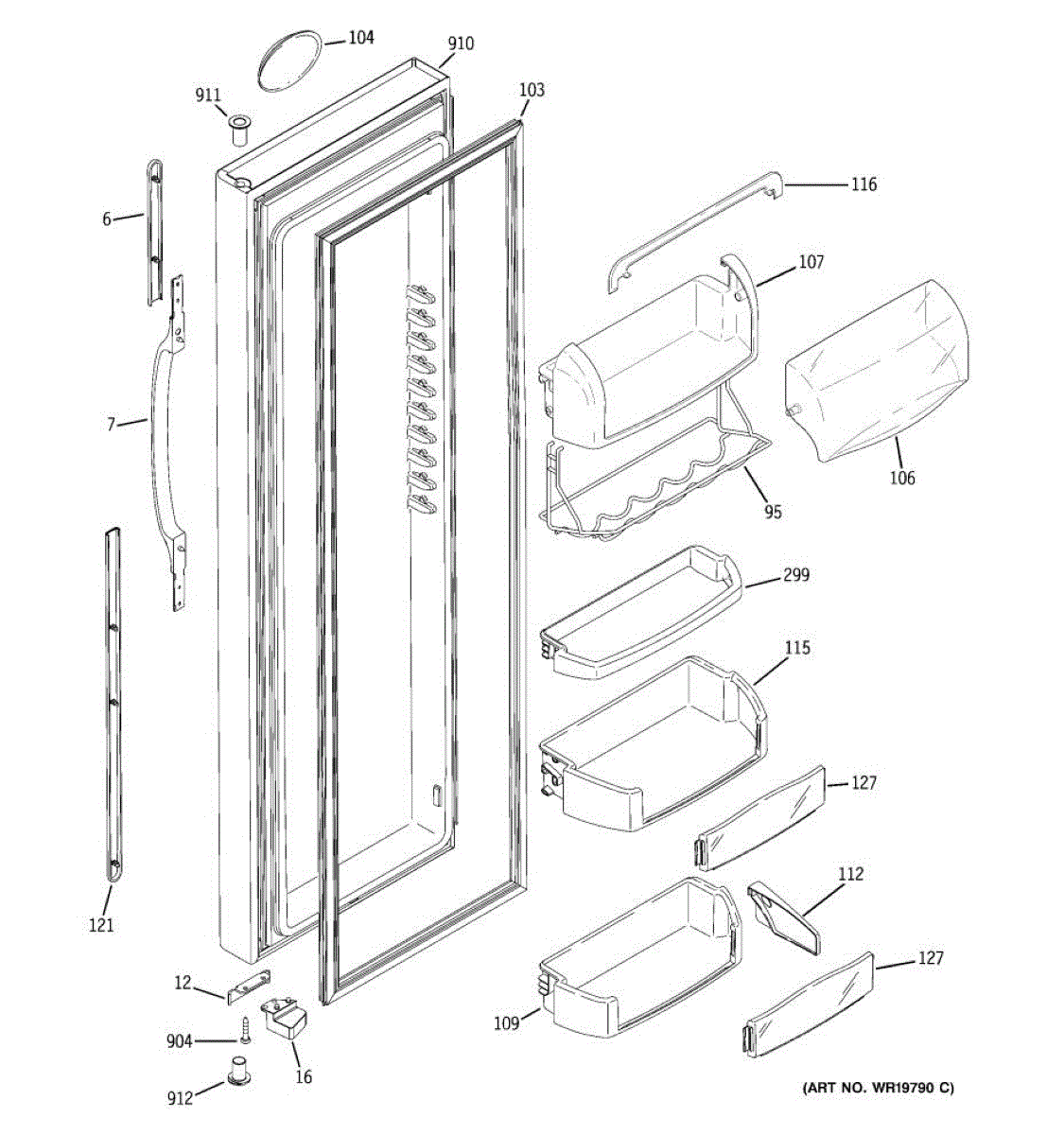 104
910
911
103
6
116
107
7
106
95
299
115
127
121
112
127
12
109
904
16
912
(ART NO. WR19790 C)