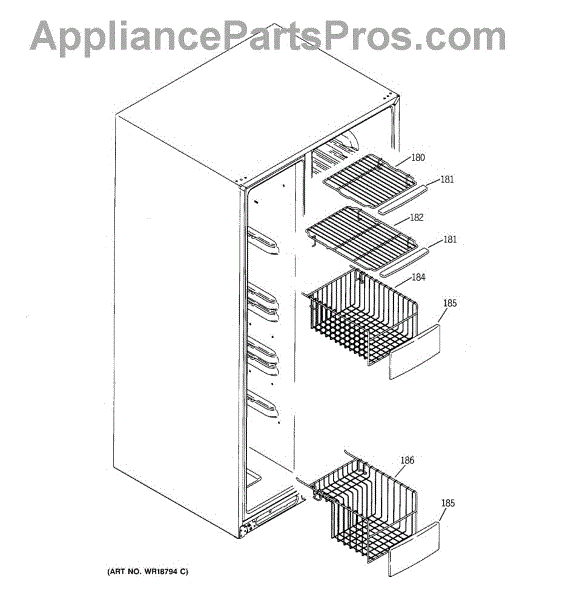 AppliancePartsPros.com

180
181
182
181
184
185
186
185

(ART NO. WR18794 C)