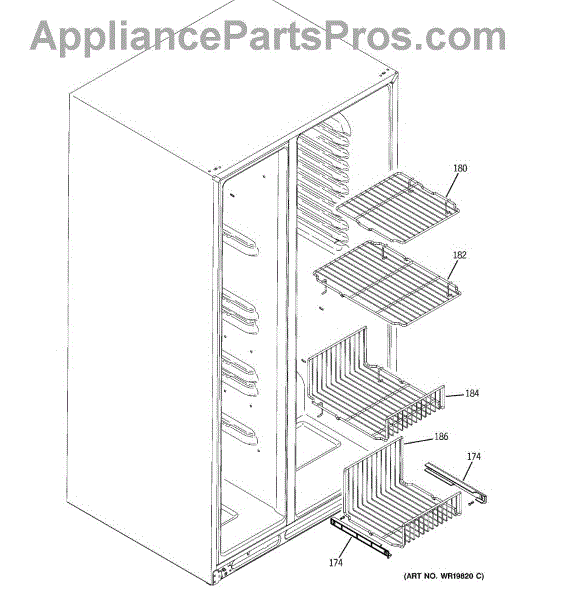 AppliancePartsPros.com

180

182

184

186

174

174

(ART NO. WR19820 C)