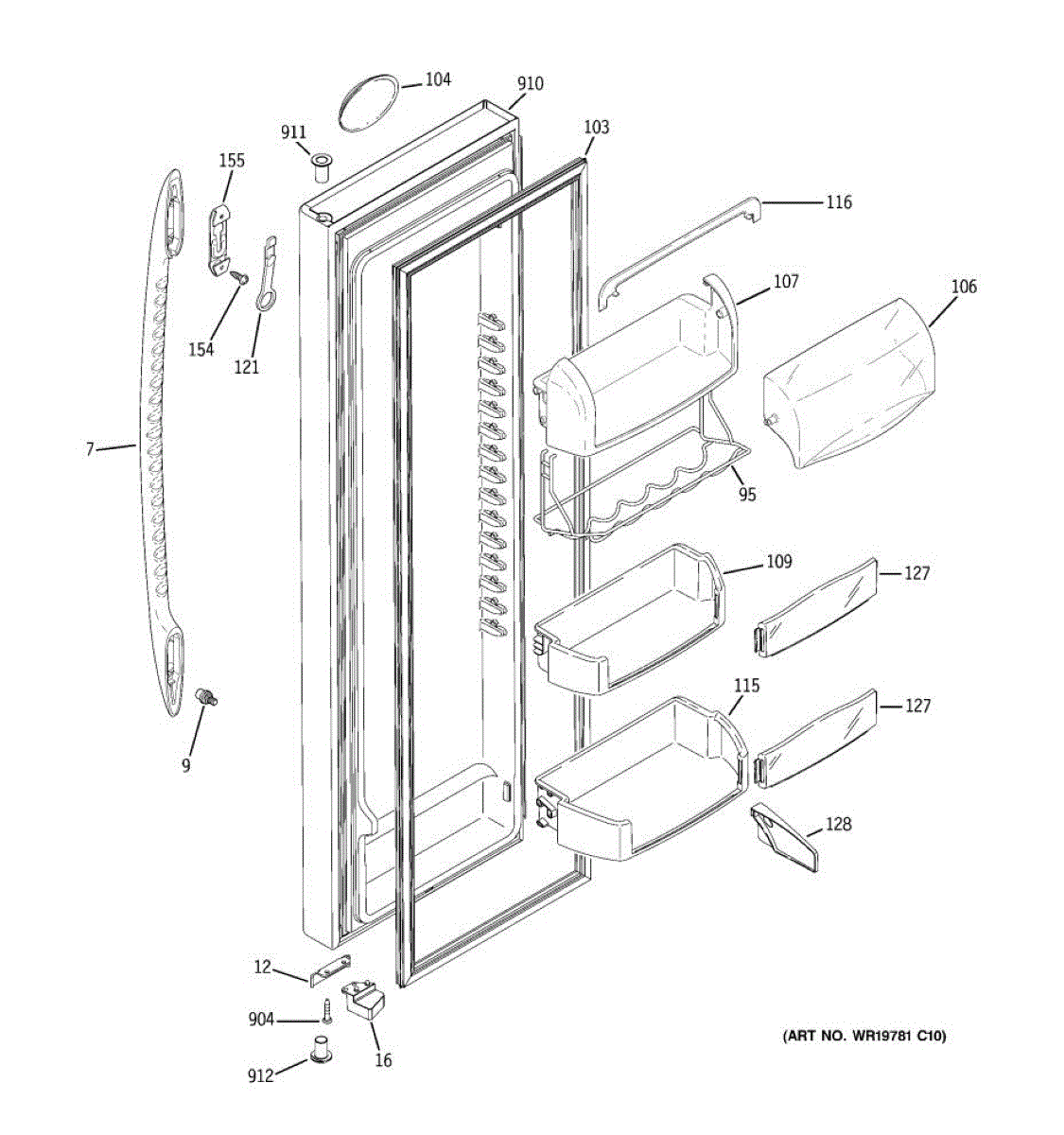 104
910
911
103
155
116
107
106
154
121
7
95
109
127
115
127
9
128
12
904
16
912
(ART NO. WR19781 C10)