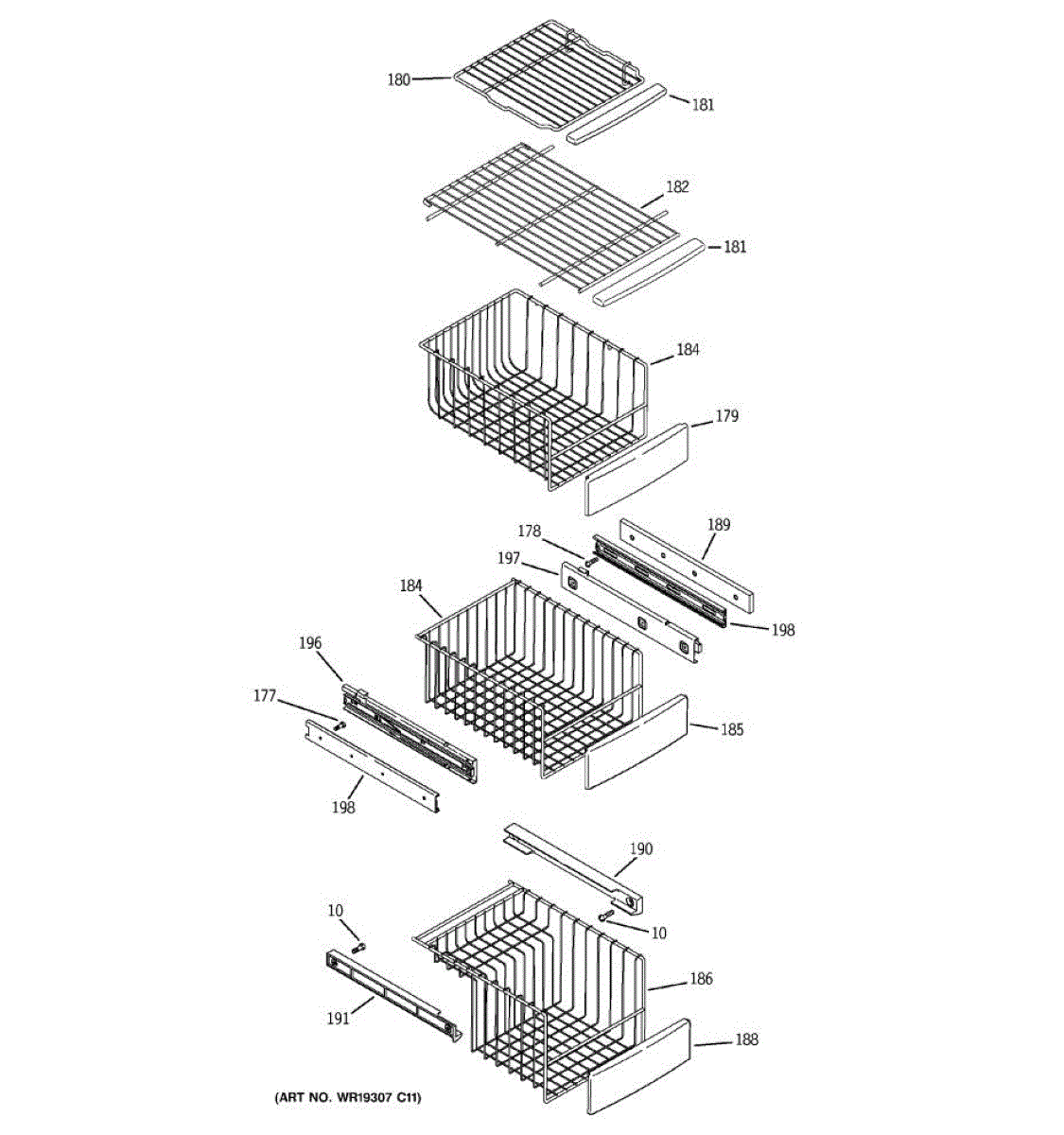 180
181
182
181
184
179
178
189
197
184
198
196
177
185
198
190
10
10
186
191
188
(ART NO. WR19307 C11)