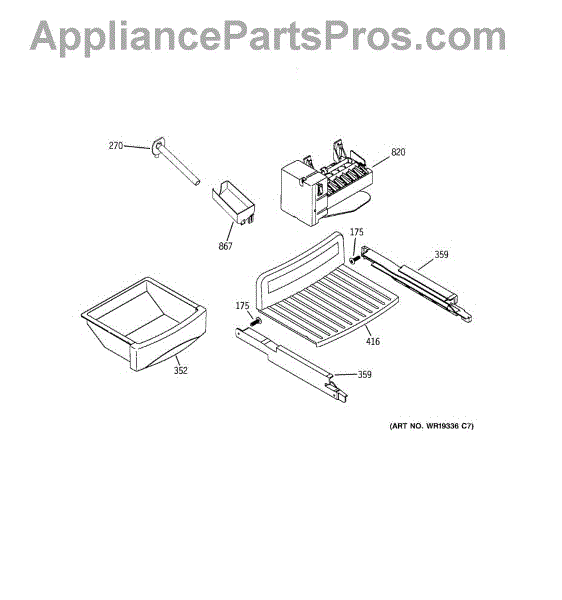 AppliancePartsPros.com

270

820

867

175

359

175

416

352

359

(ART NO. WR19336 C7)