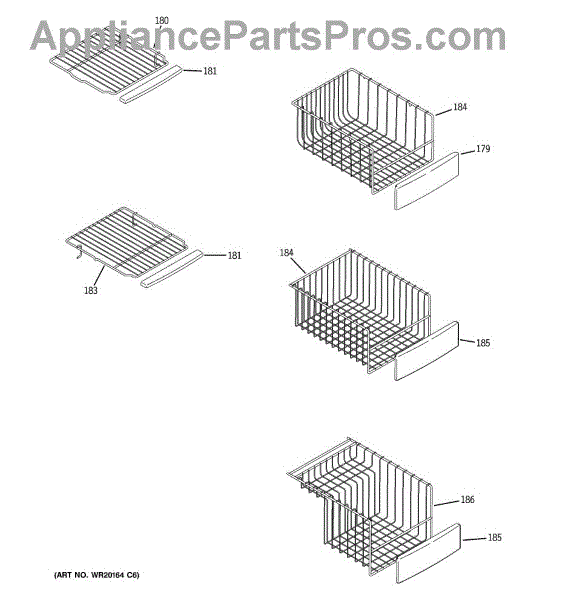 AppliancePartsPros.com

180

181

184

179

181

183

184

185

186

185

(ART NO. WR20164 C6)