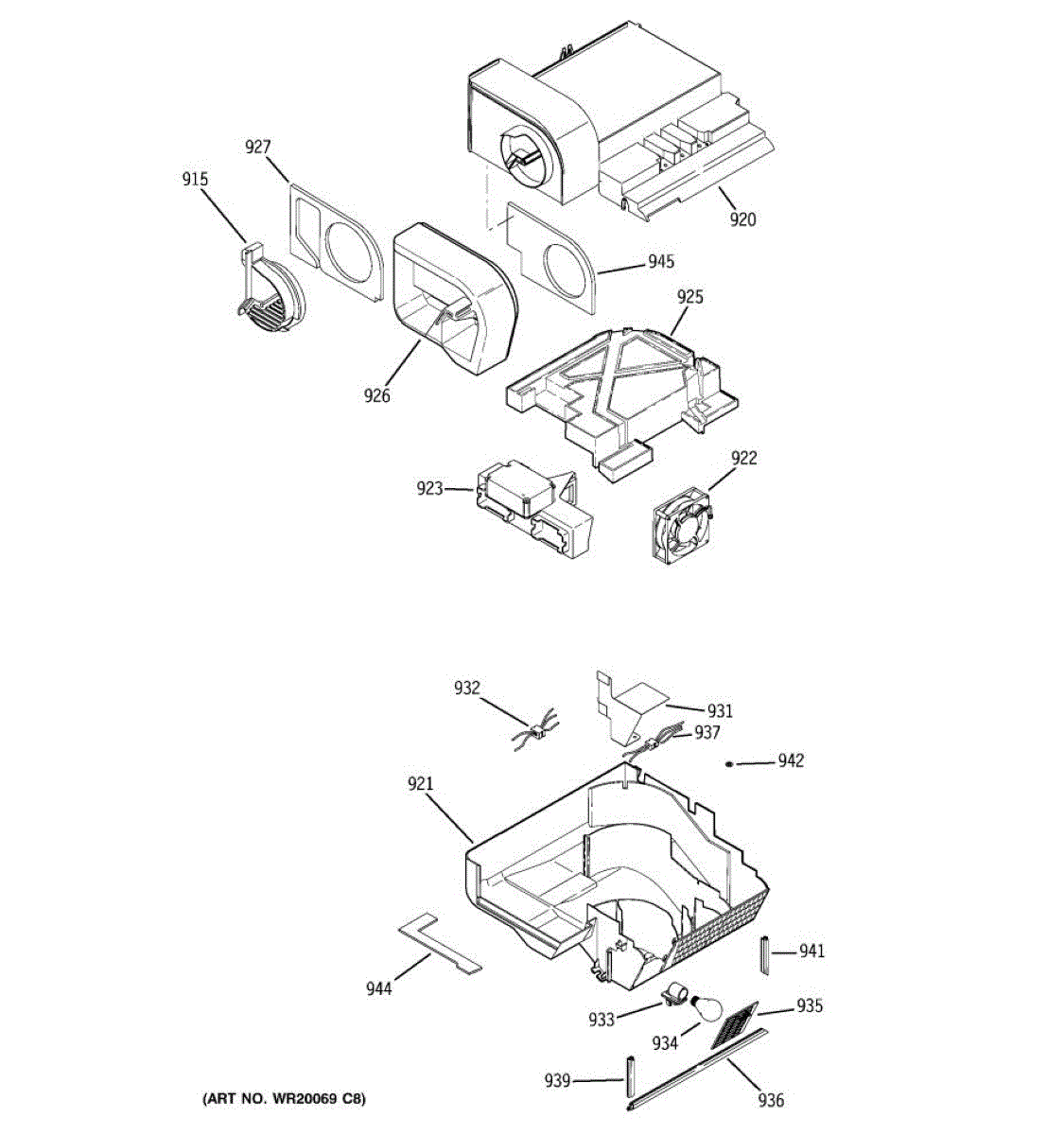 927
915
920
945
925
926
923
922
932
931
937
942
921
941
944
933
935
934
939
936
(ART NO. WR20069 C8)