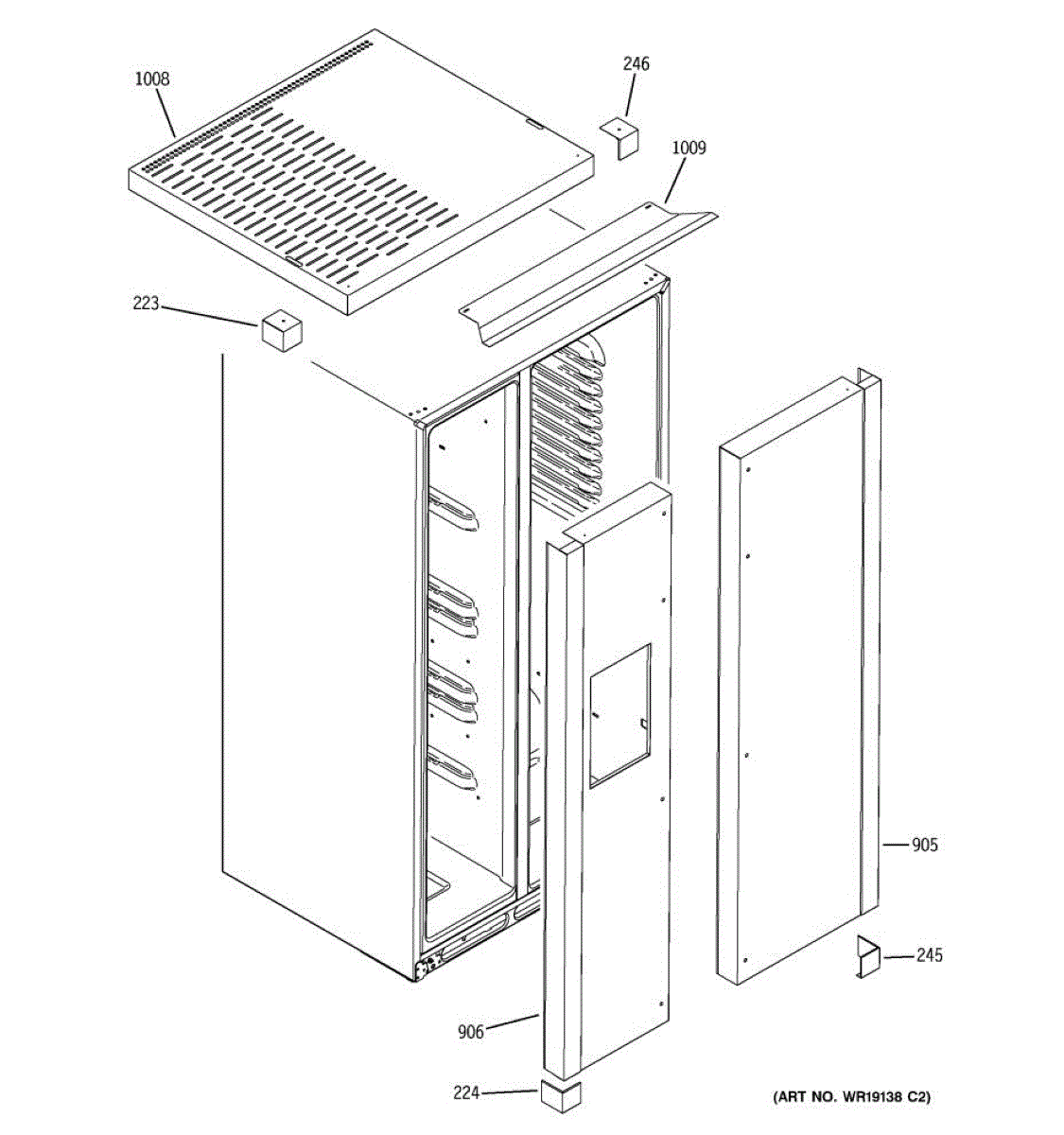 1008
246
1009
223
905
245
906
224
(ART NO. WR19138 C2)