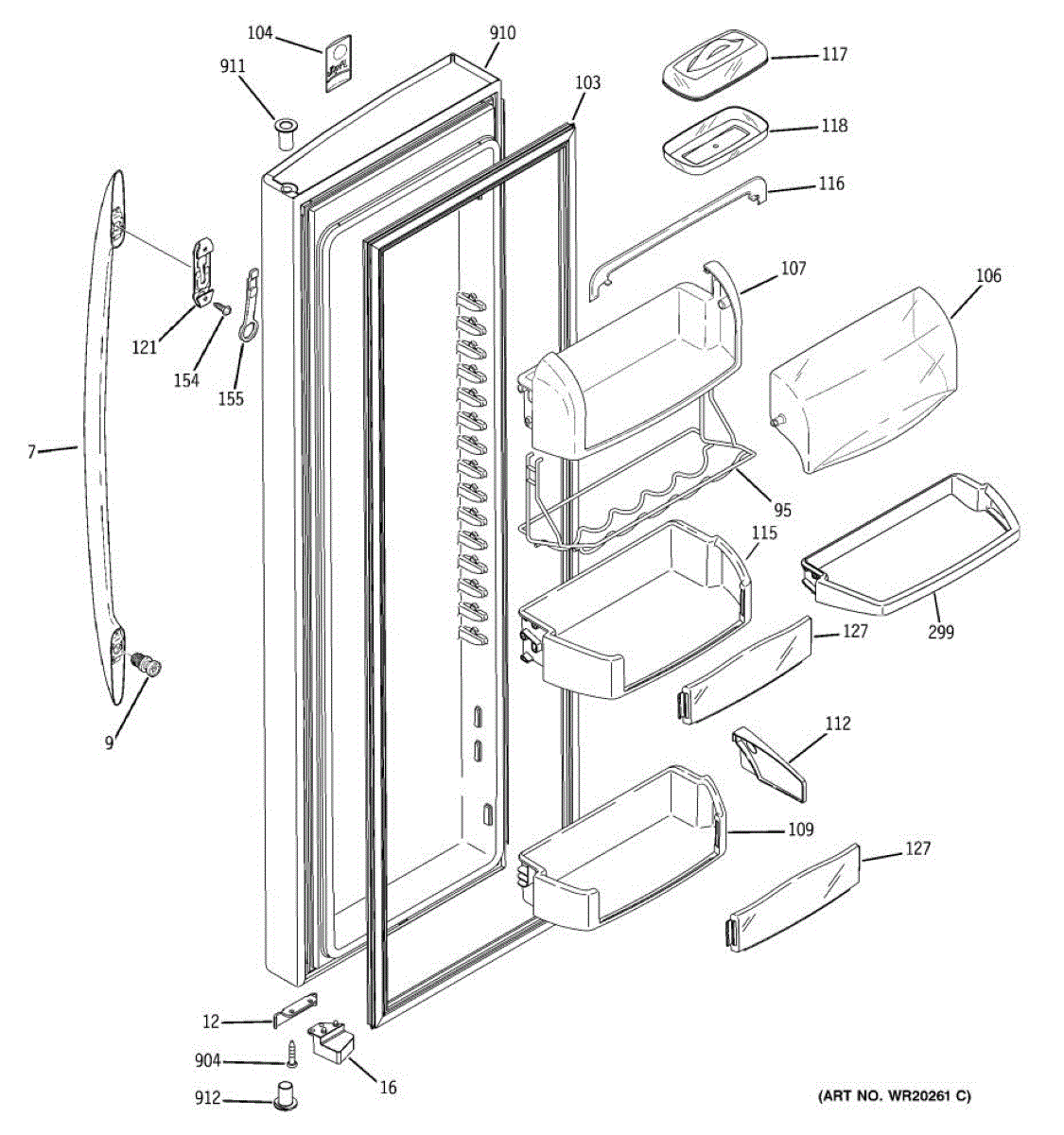 104
910
911
103
117
118
116
107
106
121
154
155
7
95
115
299
127
9
112
109
127
12
904
16
912
(ART NO. WR20261 C)