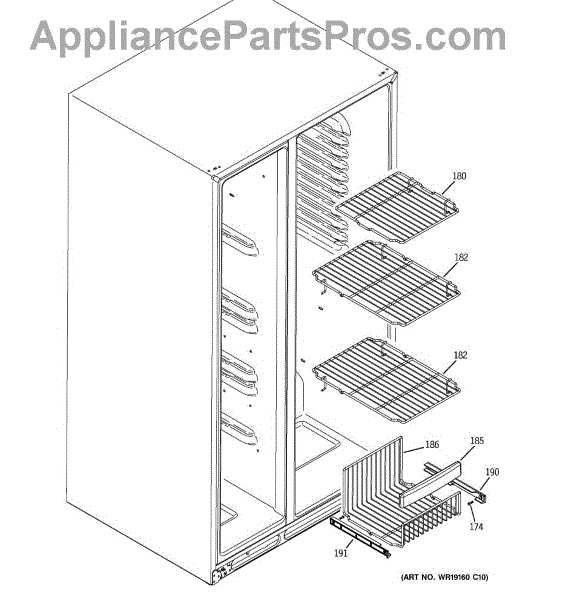 AppliancePartsPros.com

180

182

182

186

185

190

174

191

(ART NO. WR19160 C10)