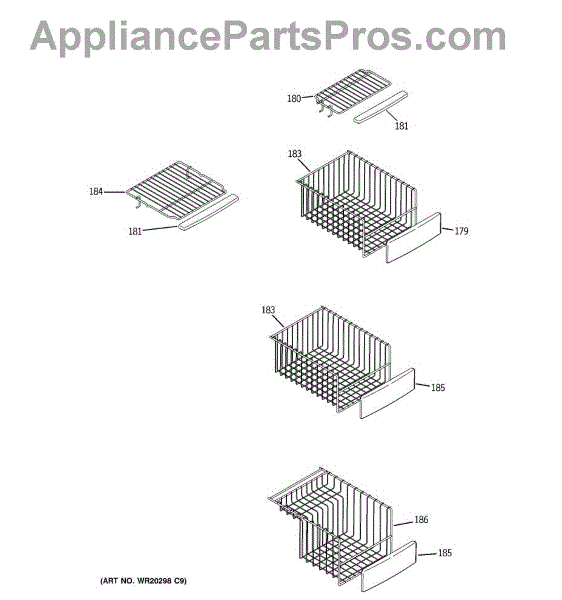 AppliancePartsPros.com

180
181
183
184
181
179
183
185
186
185
(ART NO. WR20298 C9)