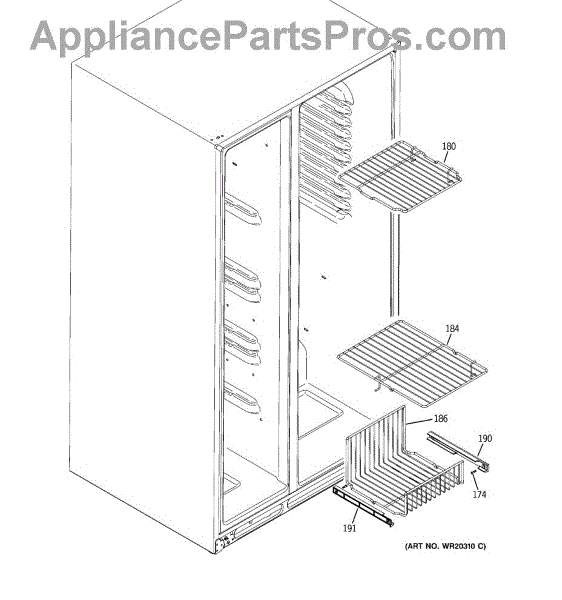 AppliancePartsPros.com

180

184

186

190

174

191

(ART NO. WR20310 C)