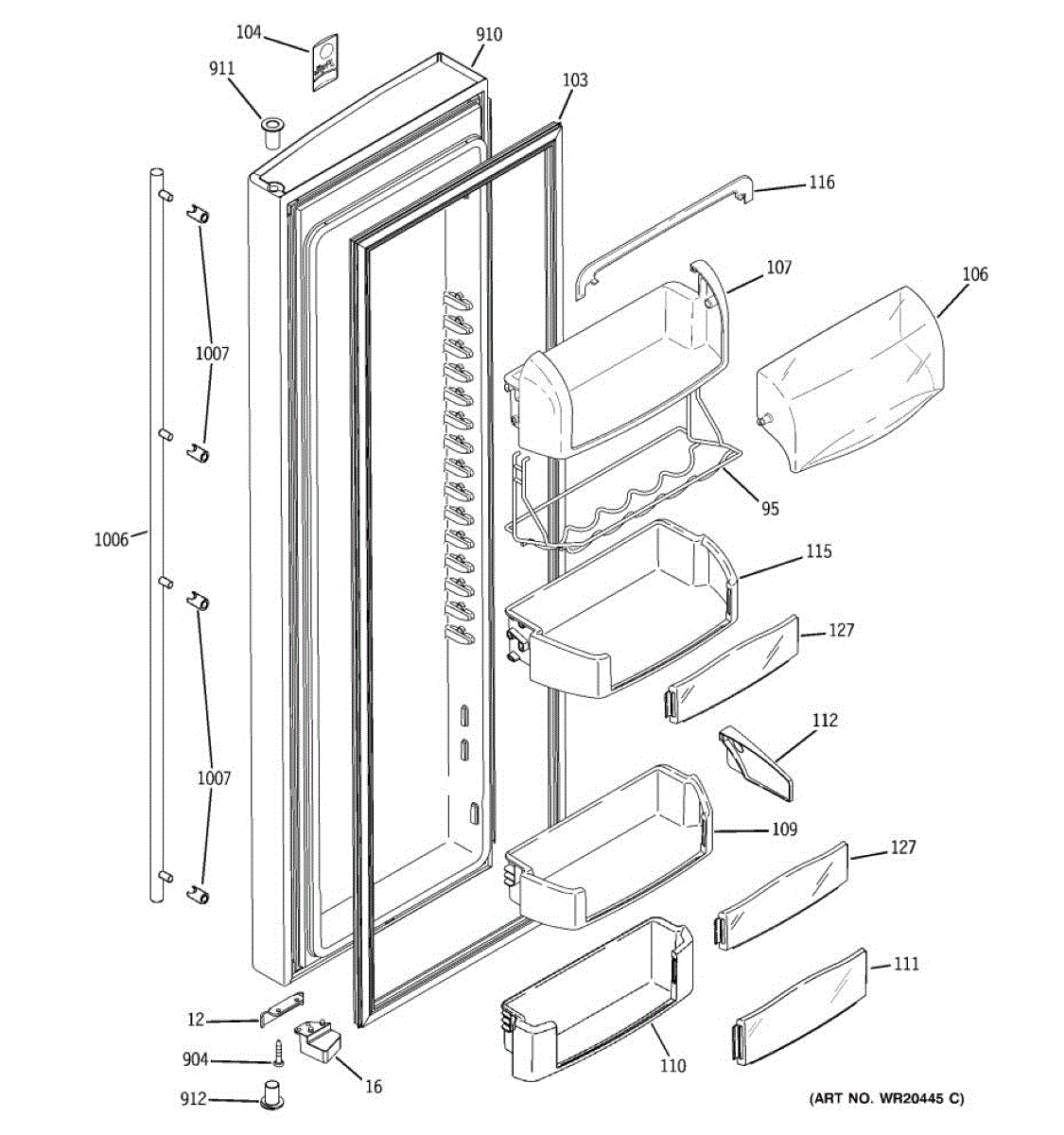 104
910
911
103
116
107
106
1007
95
1006
115
127
112
1007
109
127
111
12
904
16
110
912
(ART NO. WR20445 C)