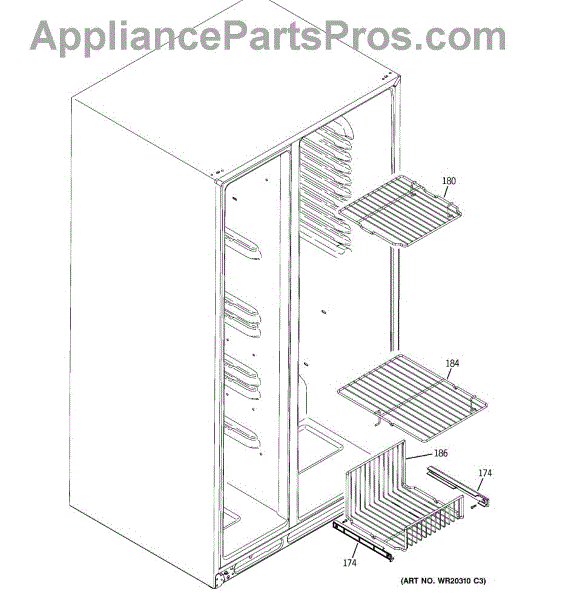 AppliancePartsPros.com

180

184

186

174

174

(ART NO. WR20310 C3)