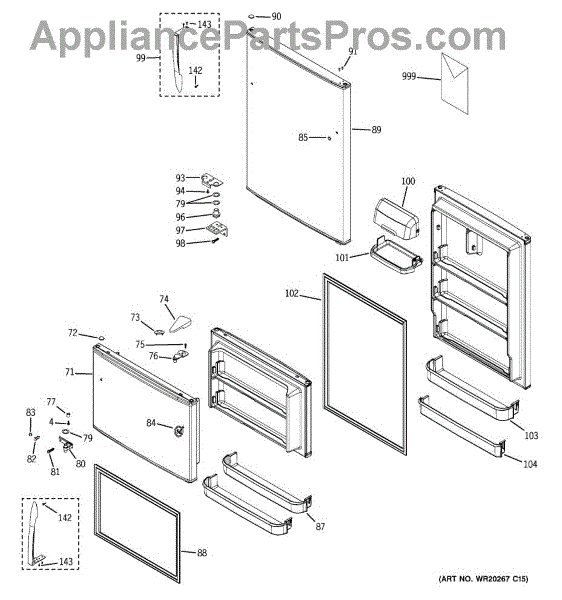 AppliancePartsPros.com

143
99
142
90
91
999
85
89
93
94
79
96
97
98
100
101
102
74
73
72
75
76
71
77
83
4
79
84
82
81
80
103
104
87
142
143
88

(ART NO. WR20267 C15)