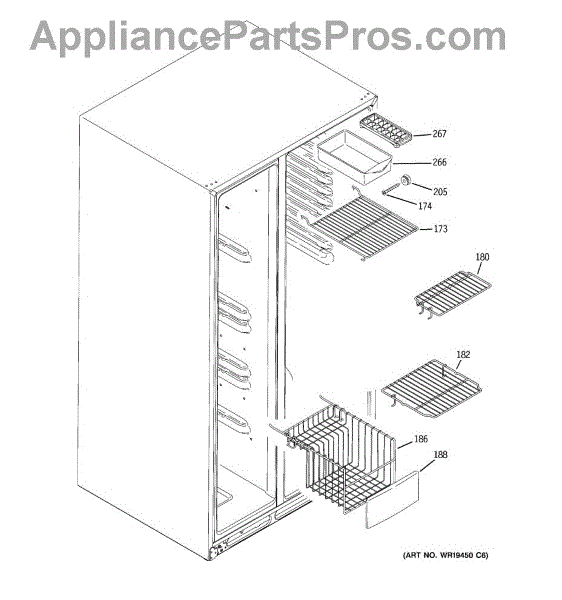 AppliancePartsPros.com

267

266

205

174

173

180

182

186

188

(ART NO. WR19450 C6)