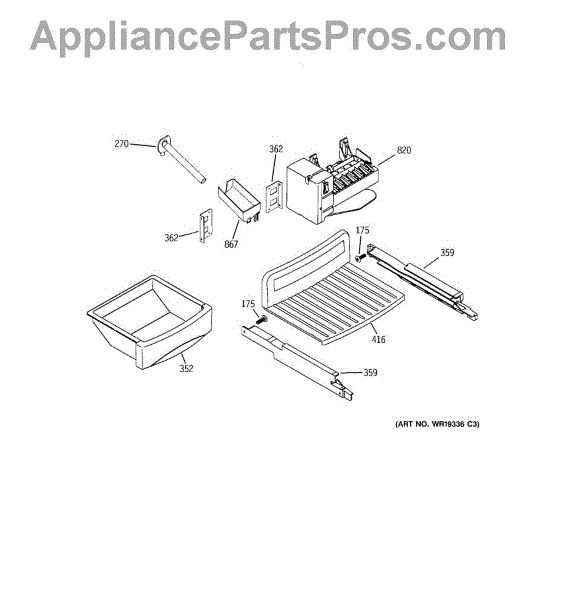 AppliancePartsPros.com

270

362

820

362

867

175

359

175

416

352

359

(ART NO. WR19336 C3)