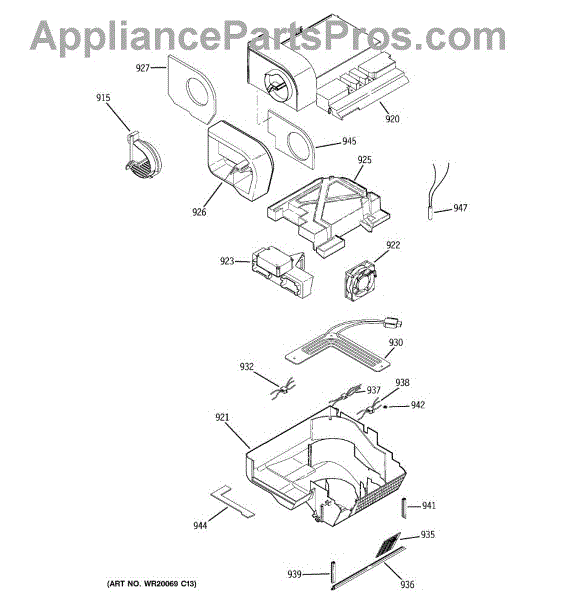 AppliancePartsPros.com

927
915
920
945
925
926
947
923
922
930
932
937
938
942
921
941
944
935
939
936
(ART NO. WR20069 C13)