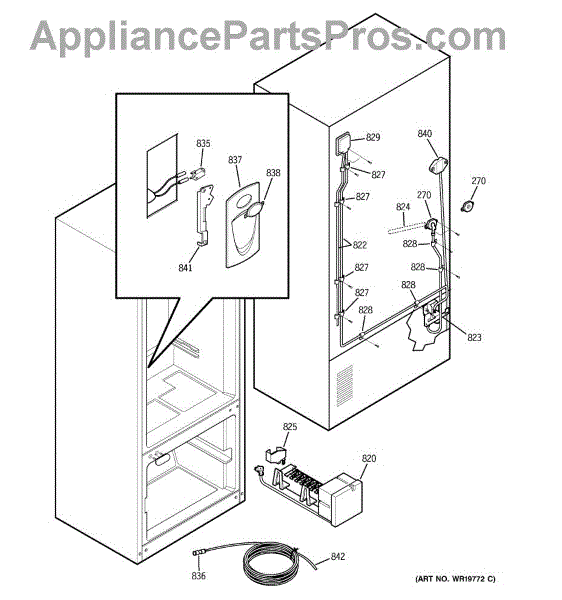 AppliancePartsPros.com

835
837
838
841

829
827
827
822
827
827
828
840
270
270
824
828
828
828
823

825
820

836
842

(ART NO. WR19772 C)