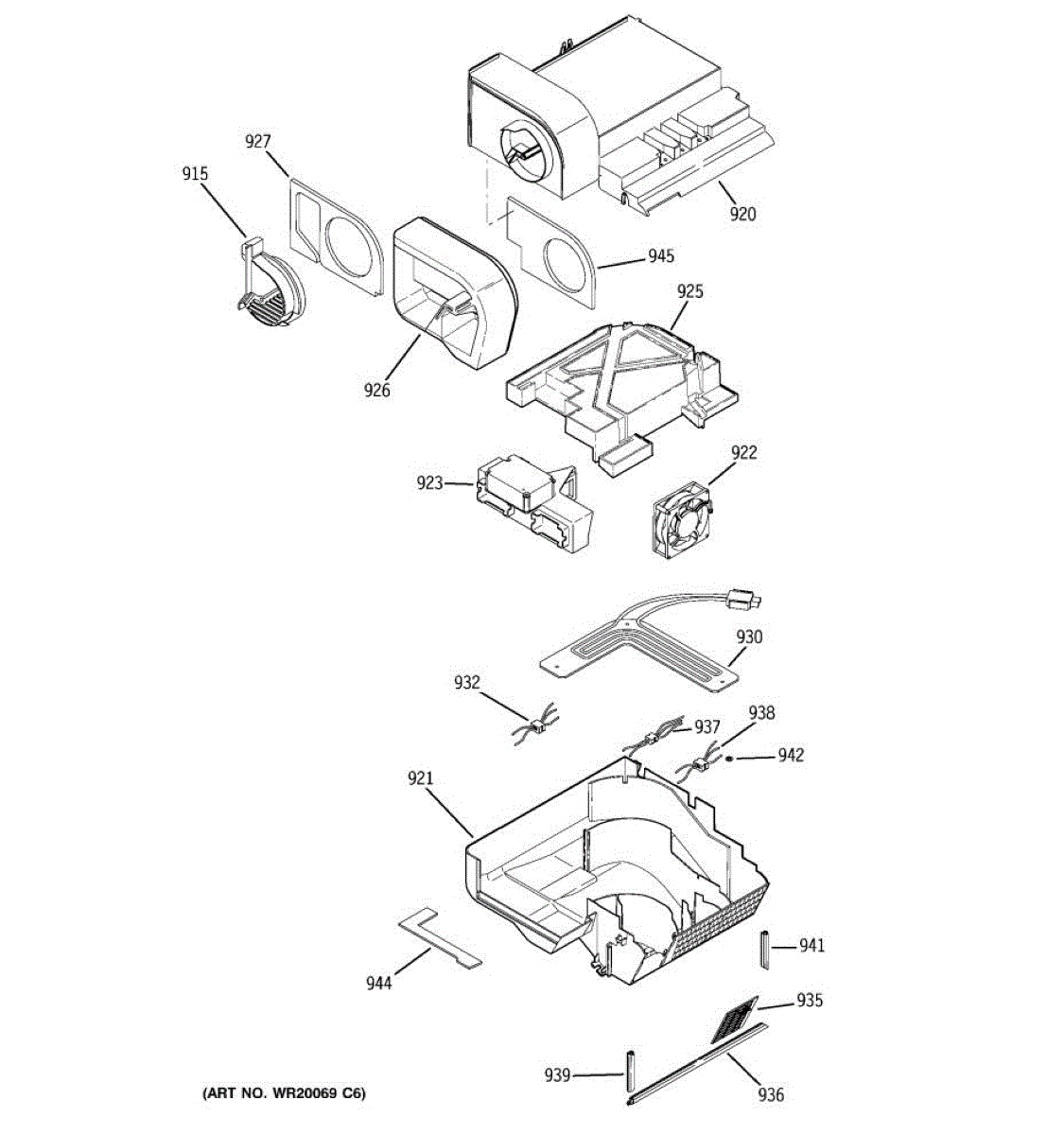 927
915
920
945
925
926
923
922
930
932
937
938
942
921
941
944
935
939
936
(ART NO. WR20069 C6)