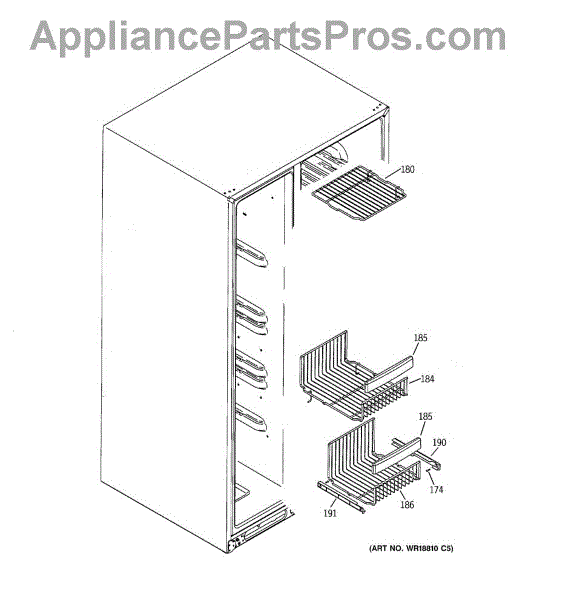 AppliancePartsPros.com

180

185

184

185

190

174

186

191

(ART NO. WR18810 C5)