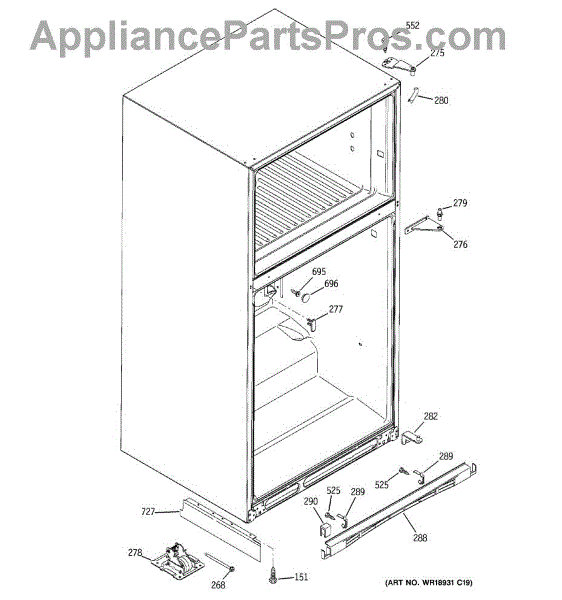 AppliancePartsPros.com

552
275
280
279
276
695
696
277
282
289
525
525
289
290
288
727
278
268
151
(ART NO. WR18931 C19)