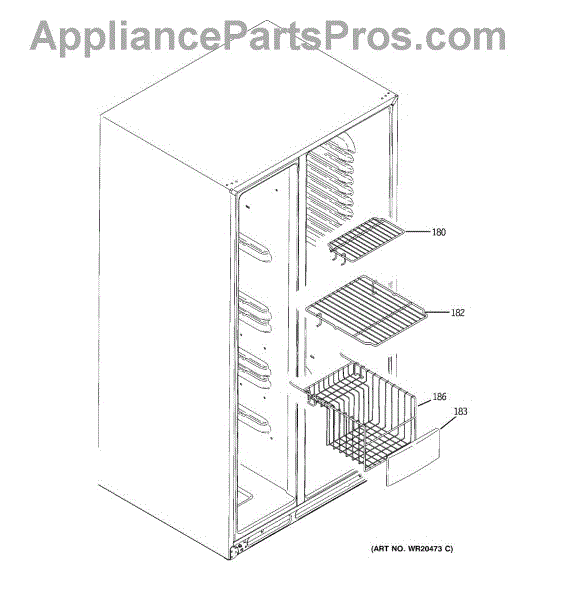 AppliancePartsPros.com

180

182

186

183

(ART NO. WR20473 C)