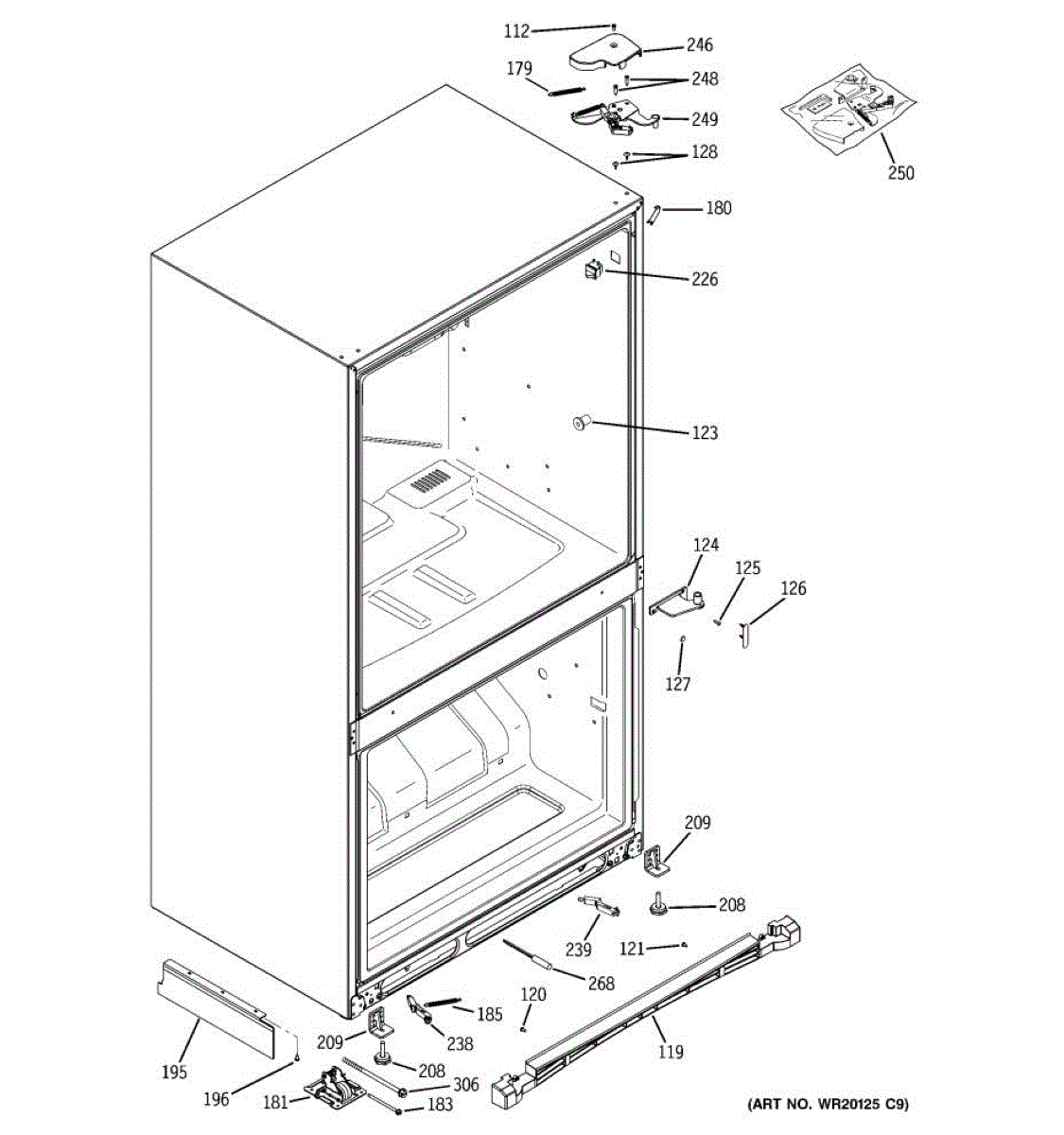 112
246
179
248
249
128
250
180
226
123
124
125
126
127
209
208
239
121
268
120
185
238
119
209
208
306
195
196
181
183
(ART NO. WR20125 C9)