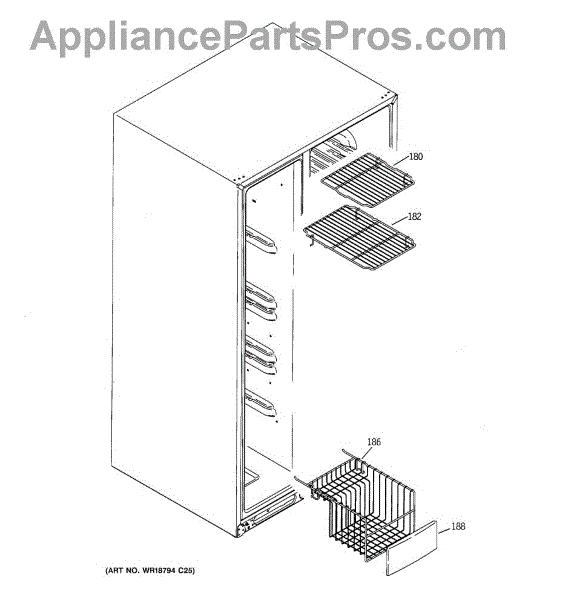 AppliancePartsPros.com

180

182

186

188

(ART NO. WR18794 C25)