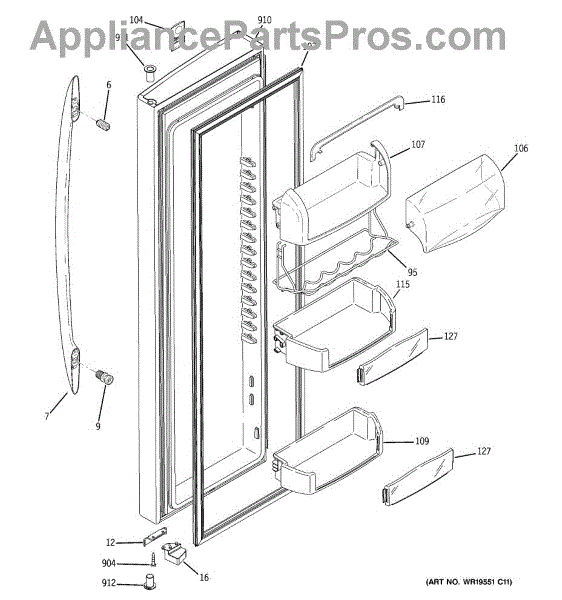 AppliancePartsPros.com

104
910
9
6
116
107
106
95
115
127
7
9
109
127
12
904
16
912

(ART NO. WR19551 C11)