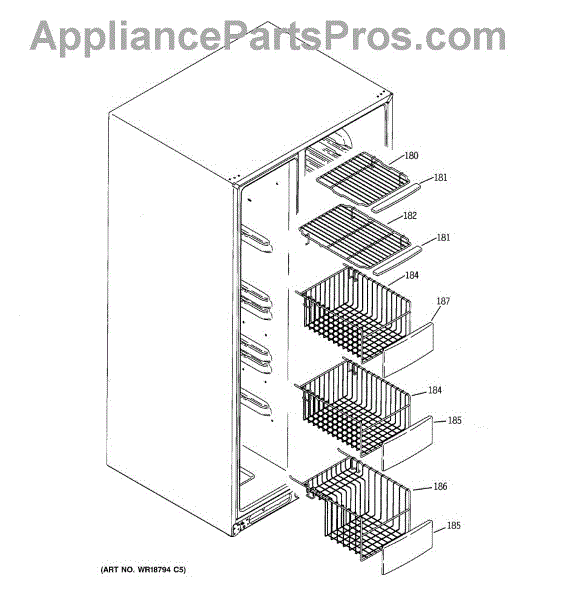 AppliancePartsPros.com

180
181
182
181
184
187
184
185
186
185

(ART NO. WR18794 C5)