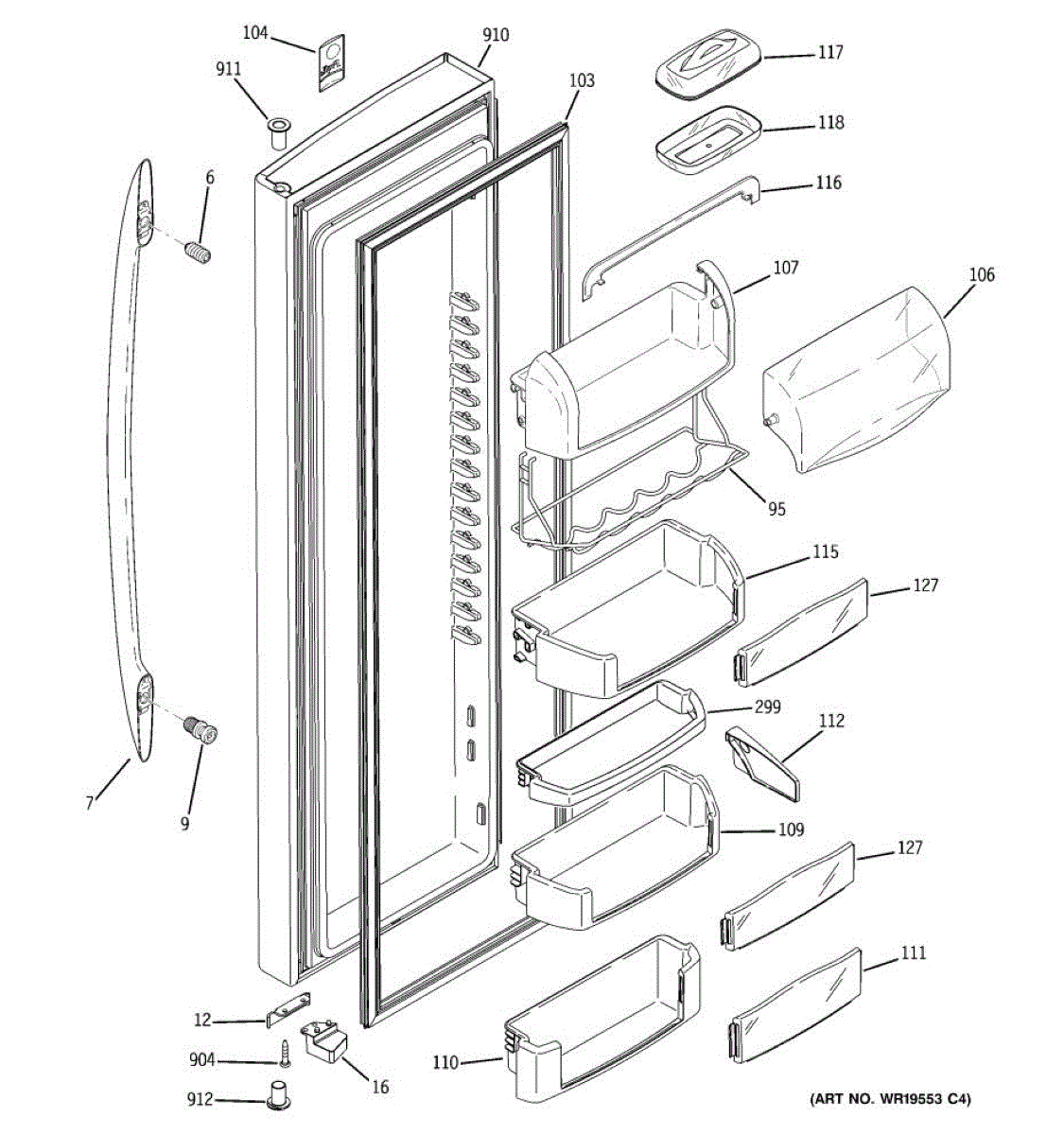 104
910
911
103
117
118
116
6
107
106
95
115
127
299
112
7
9
109
127
111
12
904
16
110
912
(ART NO. WR19553 C4)