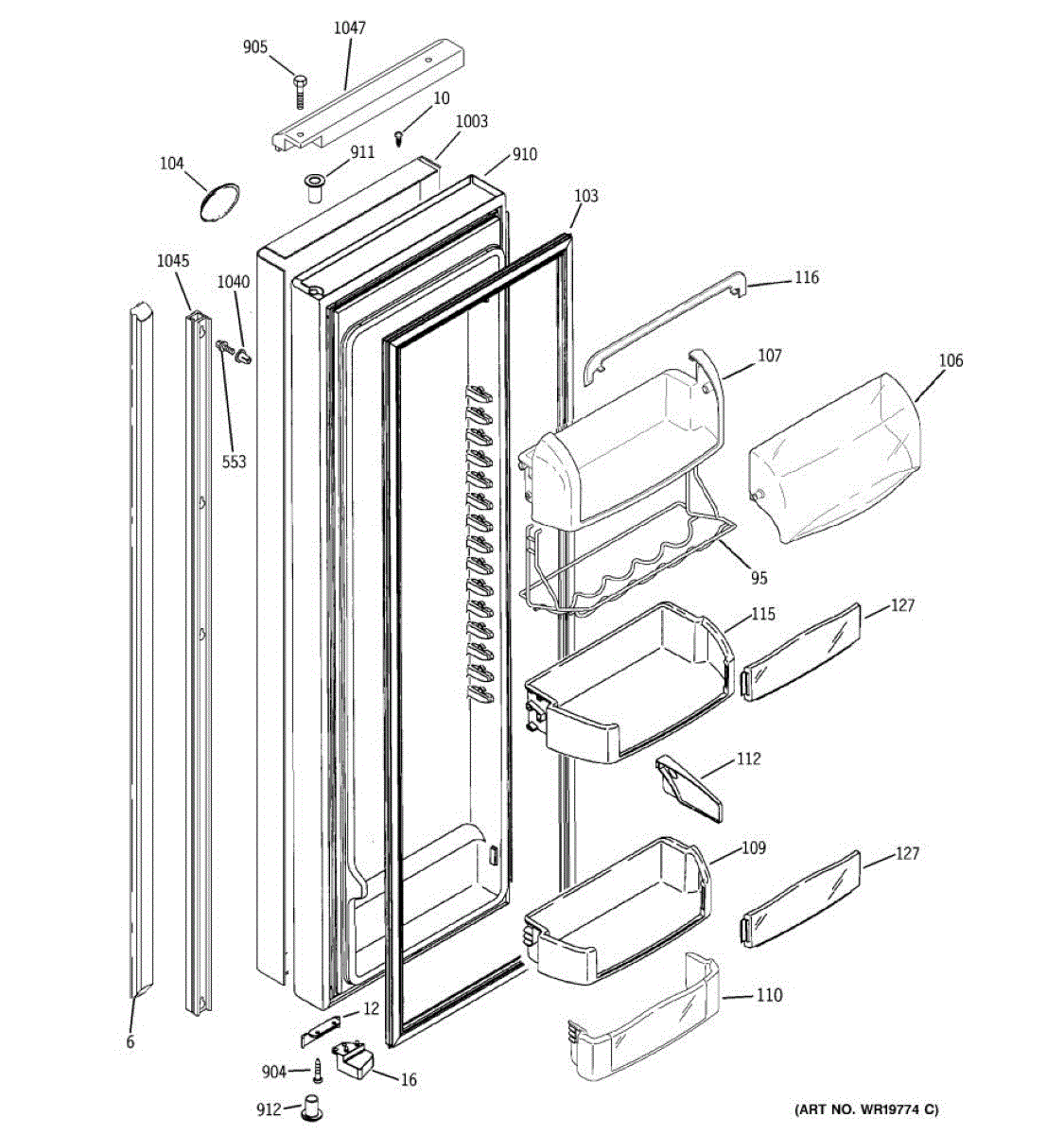 905
1047
10
1003
104
911
910
103
1045
1040
116
107
106
553
95
115
127
112
109
127
110
6
12
904
16
912
(ART NO. WR19774 C)