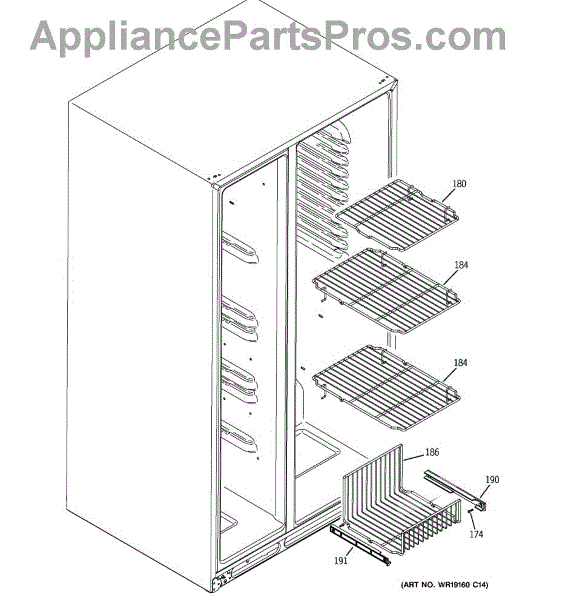 AppliancePartsPros.com

180

184

184

186

190

174

191

(ART NO. WR19160 C14)