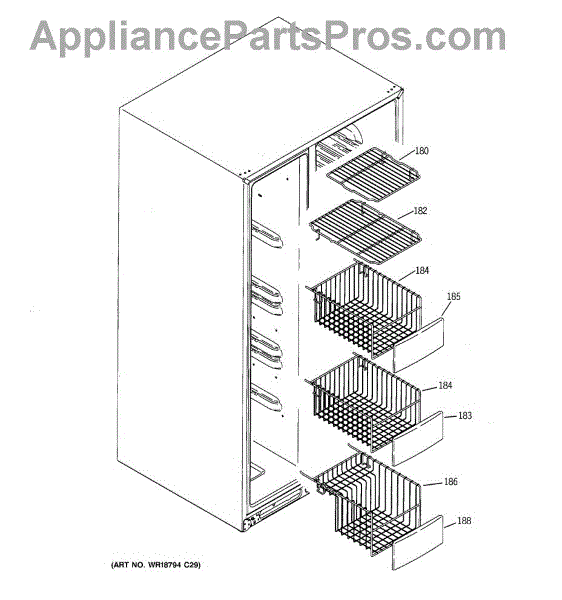 AppliancePartsPros.com

180

182

184

185

184

183

186

188

(ART NO. WR18794 C29)