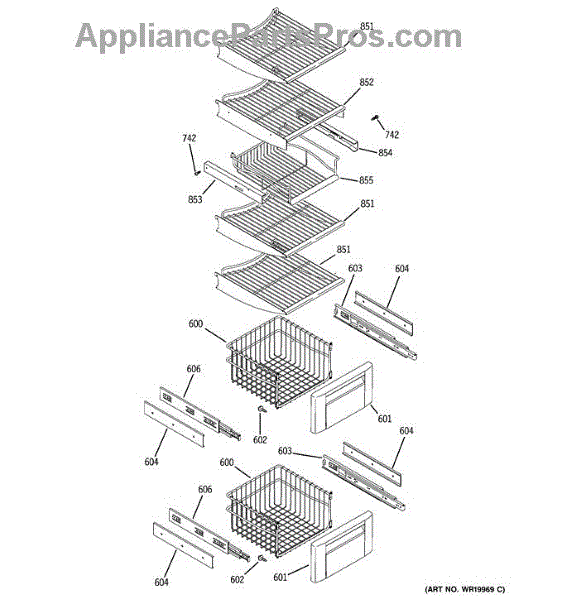 AppliancePartsPros.com

851
852
742
742
854
855
853
851
851
603
604
600
606
601
602
604
604
603
600
606
604
602
601
(ART NO. WR19969 C)