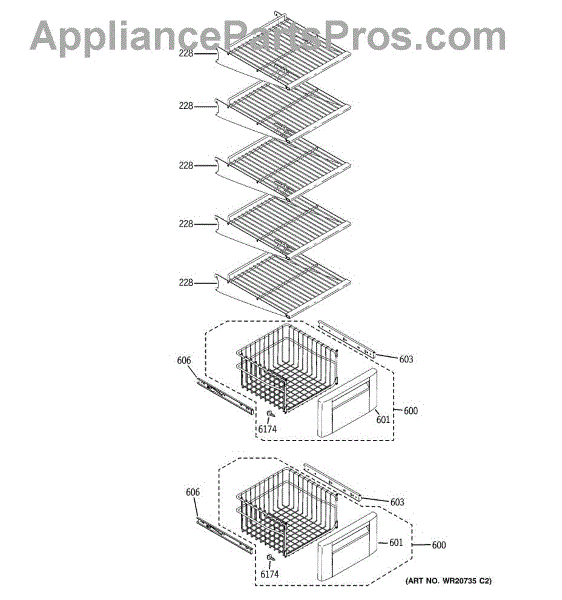 AppliancePartsPros.com

228
228
228
228
228

606
603
600
601
6174

606
603
601
600
6174

(ART NO. WR20735 C2)