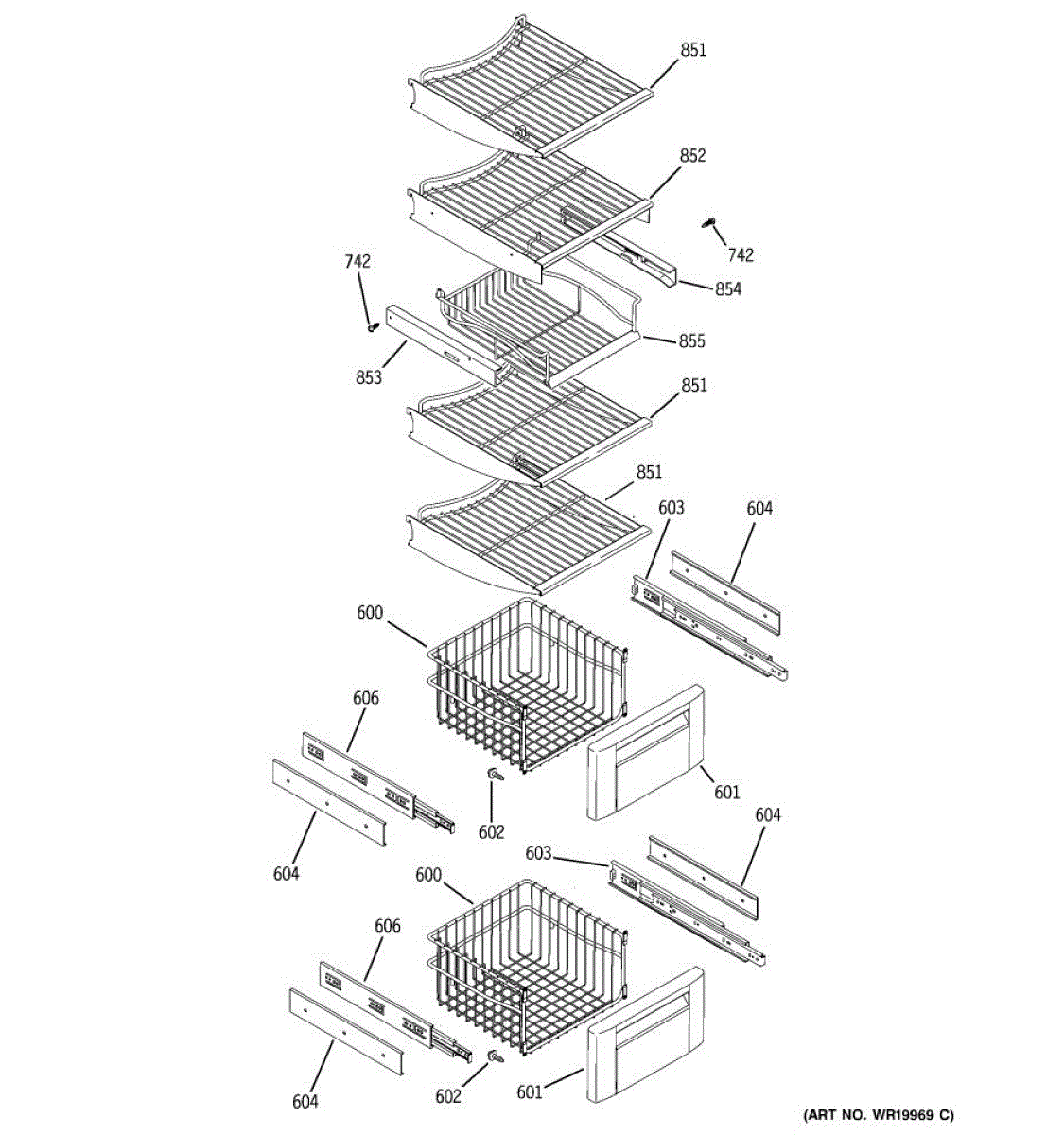 851
852
742
742
854
855
853
851
851
603
604
600
606
601
602
604
604
603
600
606
604
602
601
(ART NO. WR19969 C)