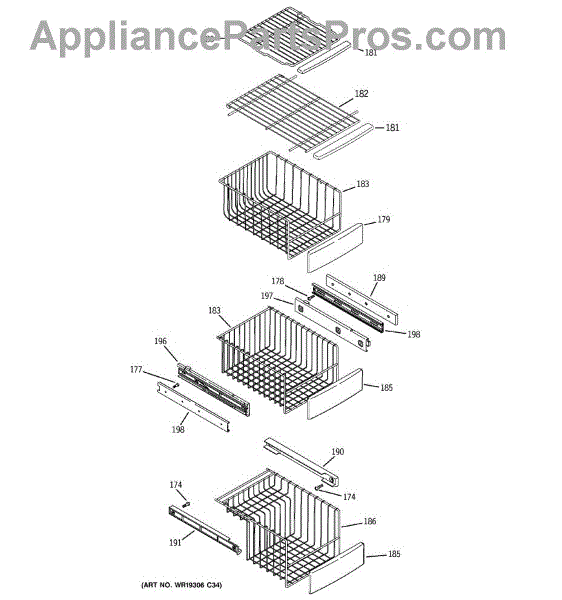 AppliancePartsPros.com

181

182

181

183

179

178

189

197

183

198

196

177

185

198

190

174

174

186

191

185

(ART NO. WR19306 C34)