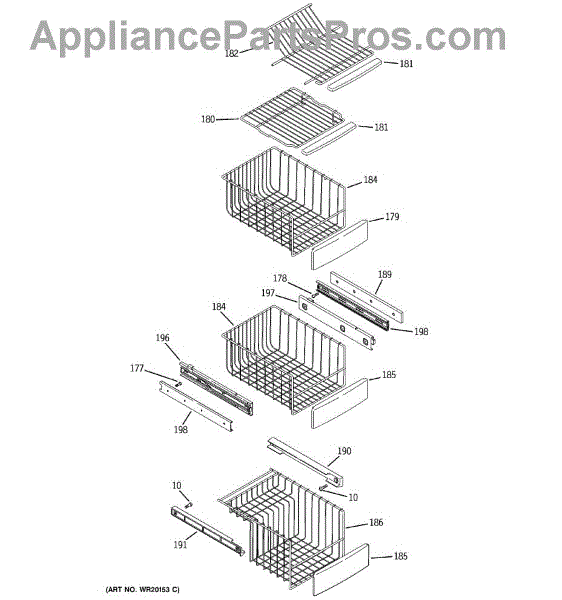 AppliancePartsPros.com

182
181
180
181
184
179
178
189
197
184
198
196
177
185
198
190
10
10
186
191
185

(ART NO. WR20153 C)