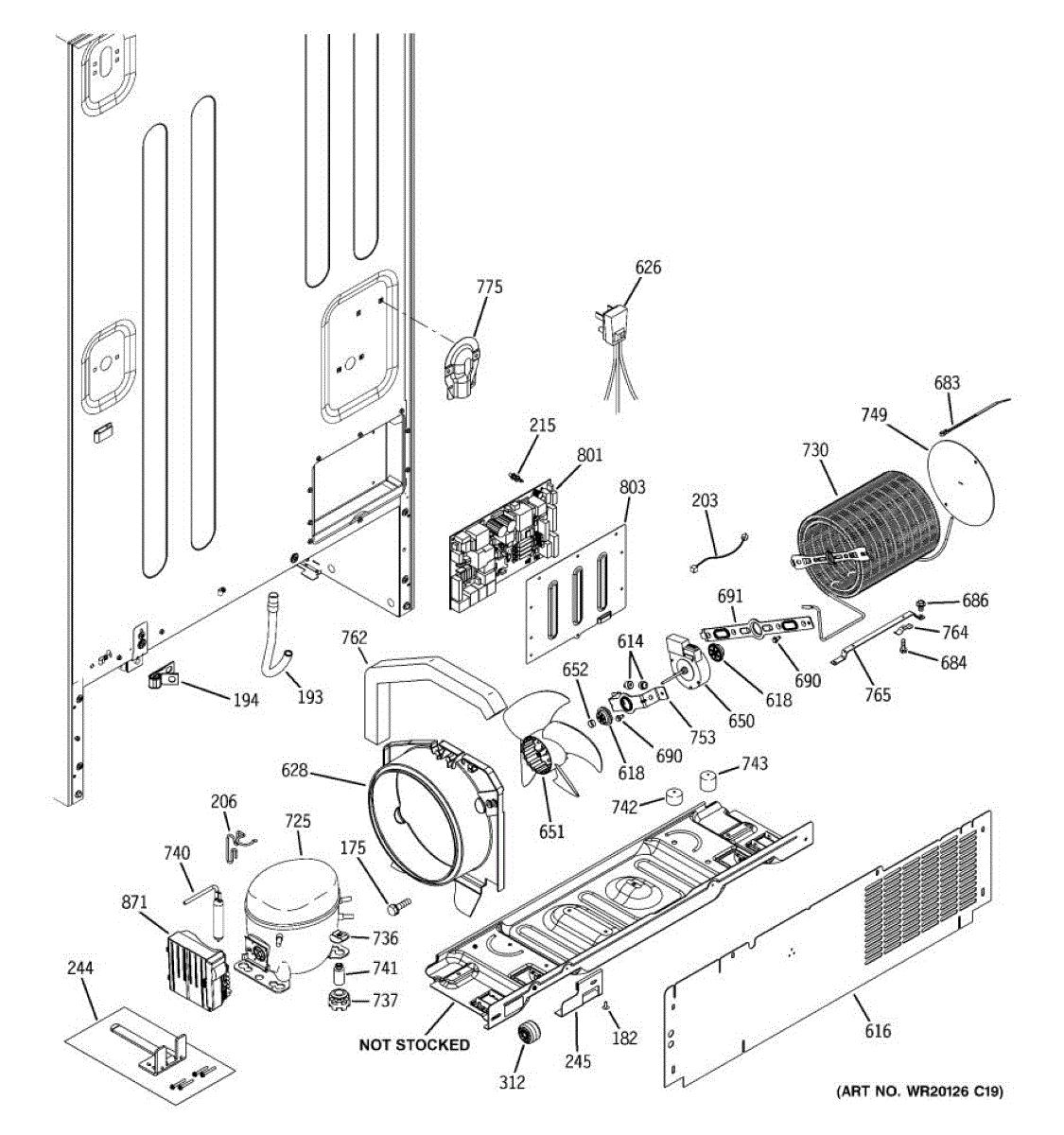 775
626
683
749
730
215
801
803
203
691
686
764
684
765
690
618
650
614
652
753
690
618
762
194
193
628
651
743
742
206
725
740
175
871
736
741
737
244
NOT STOCKED
312
245
182
616
(ART NO. WR20126 C19)