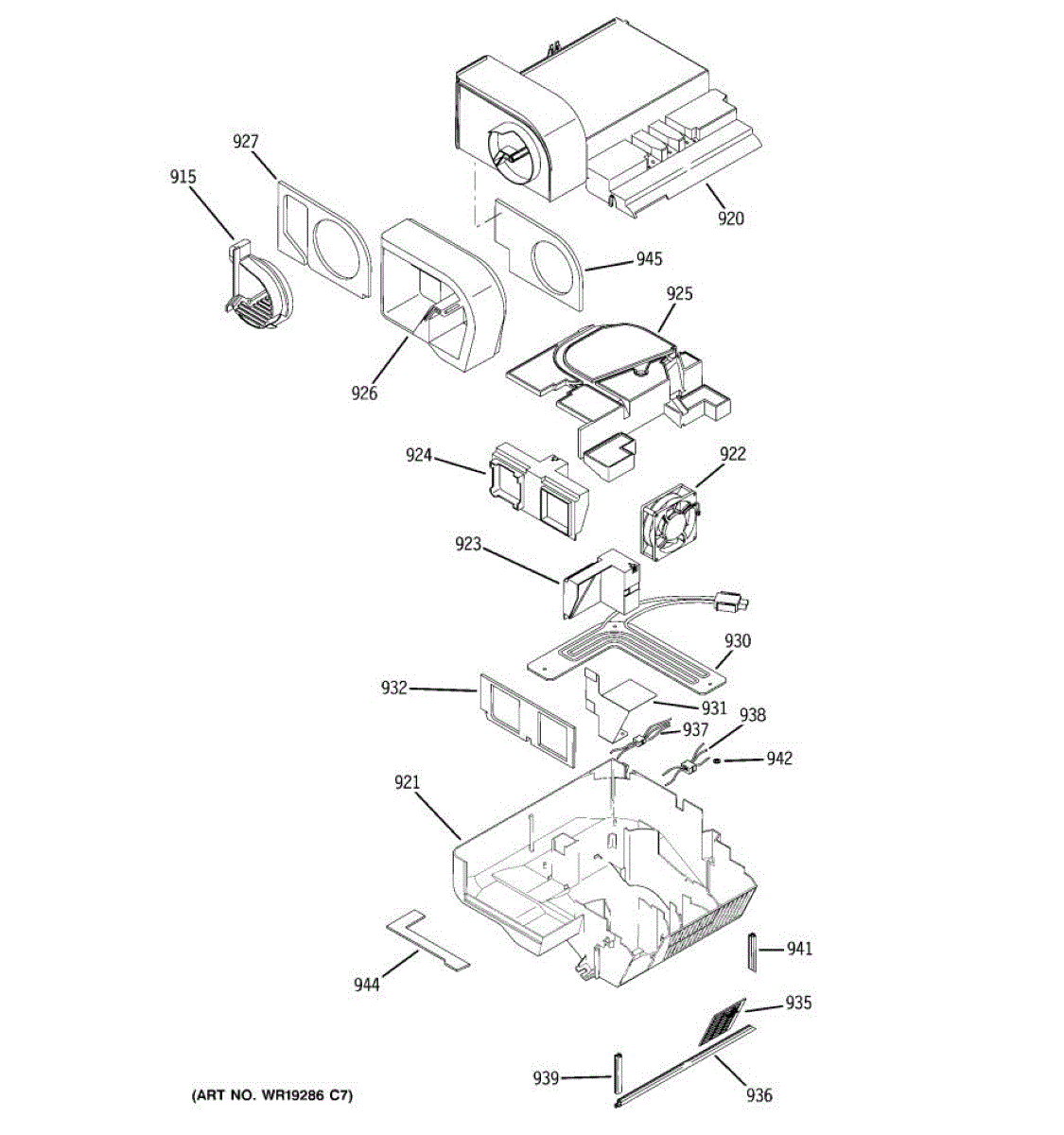 927
915
920
945
925
926
924
922
923
930
932
931
938
937
942
921
941
944
935
939
936
(ART NO. WR19286 C7)