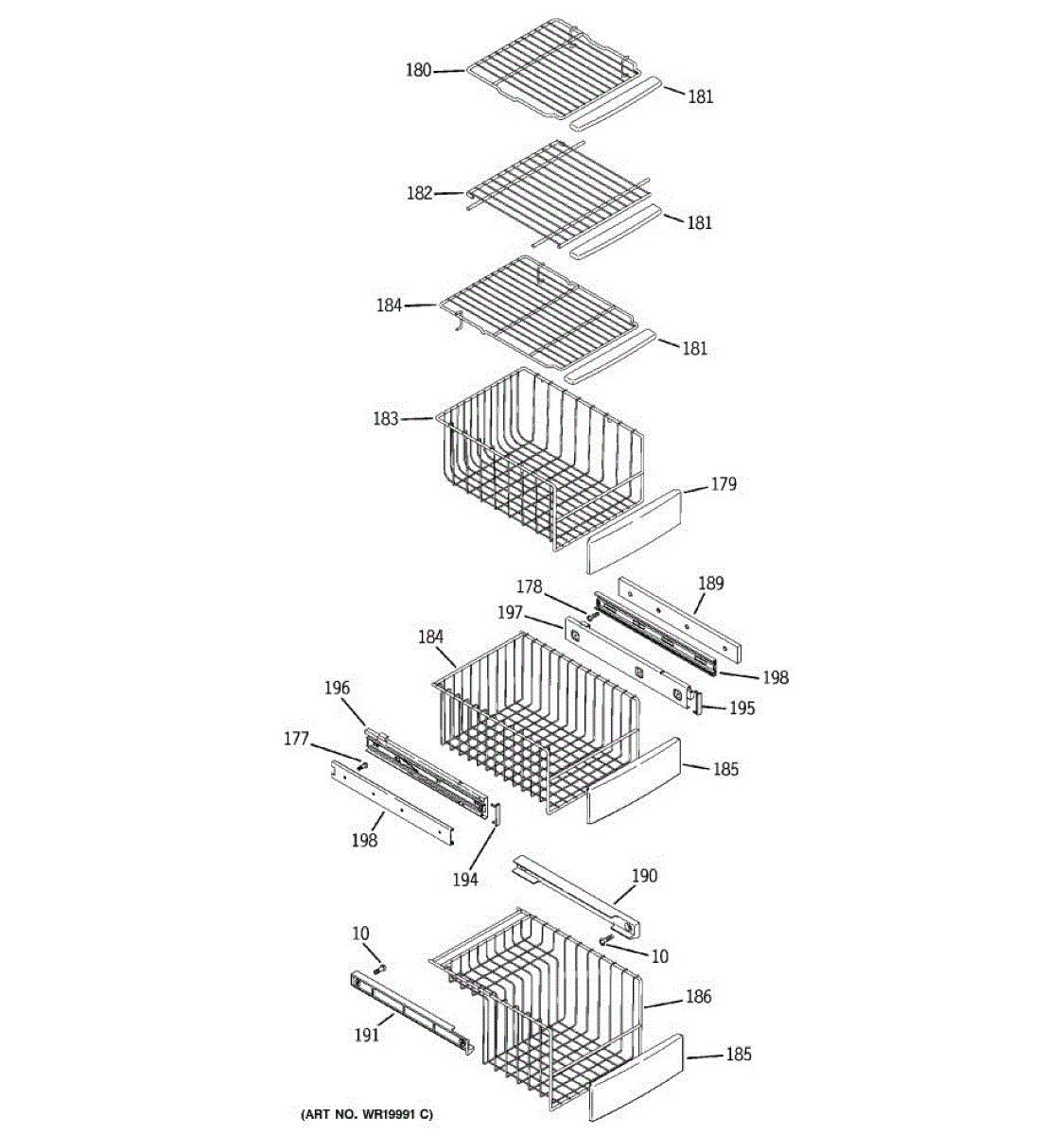 180
181
182
181
184
181
183
179
178
189
197
184
198
195
196
177
185
198
194
190
10
10
186
191
185
(ART NO. WR19991 C)