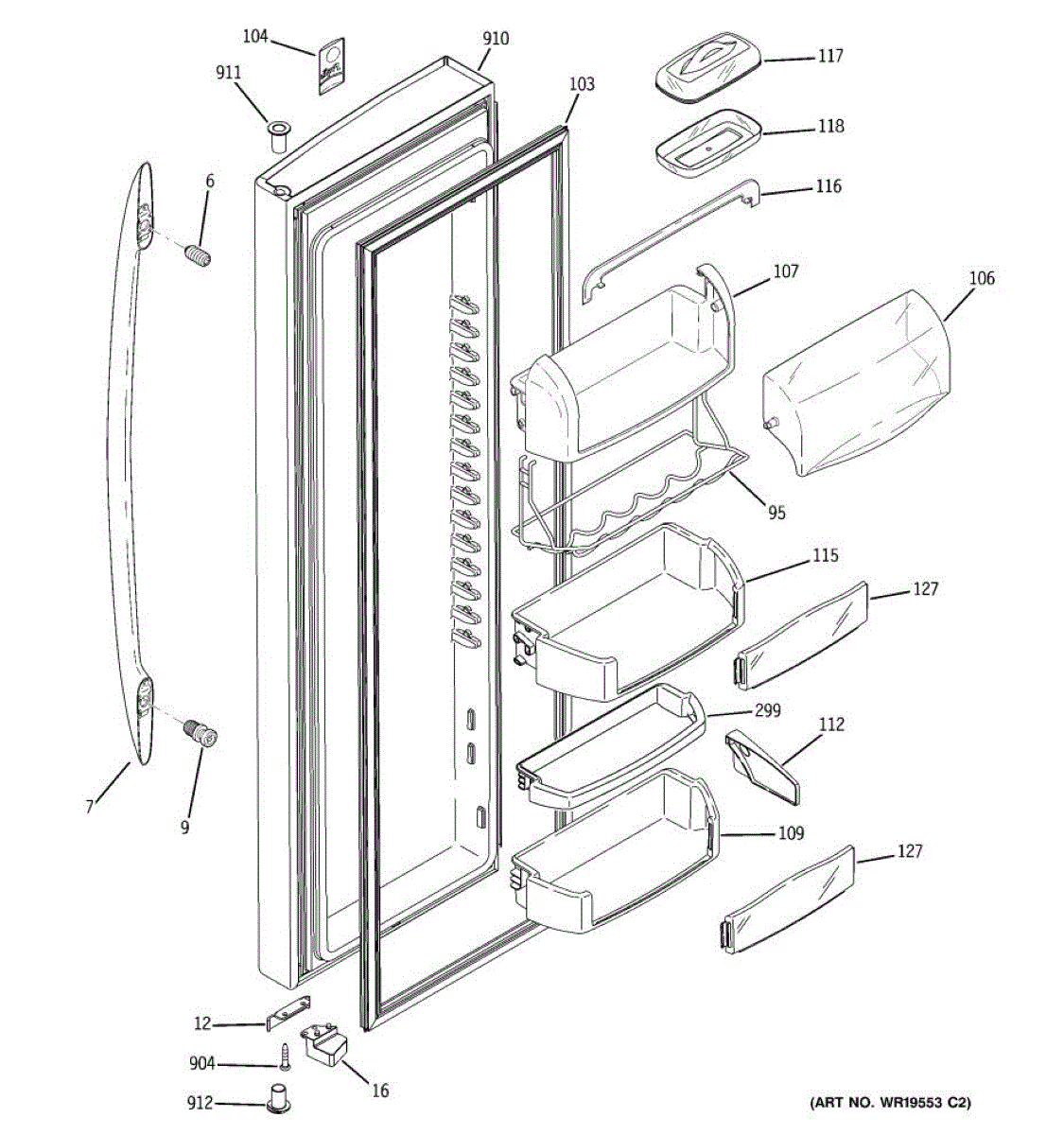 104
910
911
103
117
118
116
6
107
106
95
115
127
299
112
7
9
109
127
12
904
16
912
(ART NO. WR19553 C2)