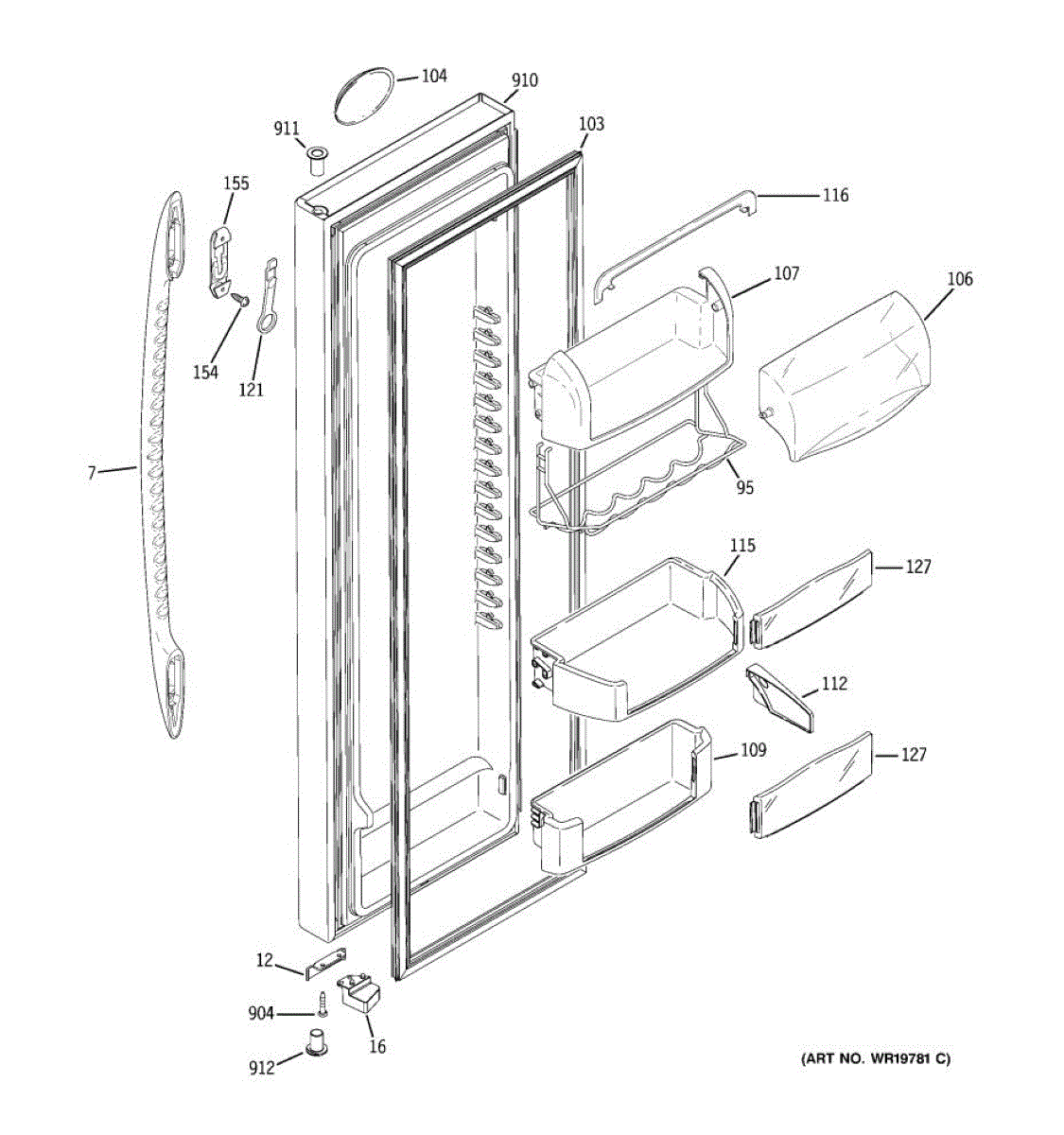 104
910
911
103
155
116
107
106
154
121
7
95
115
127
112
109
127
12
904
16
912
(ART NO. WR19781 C)