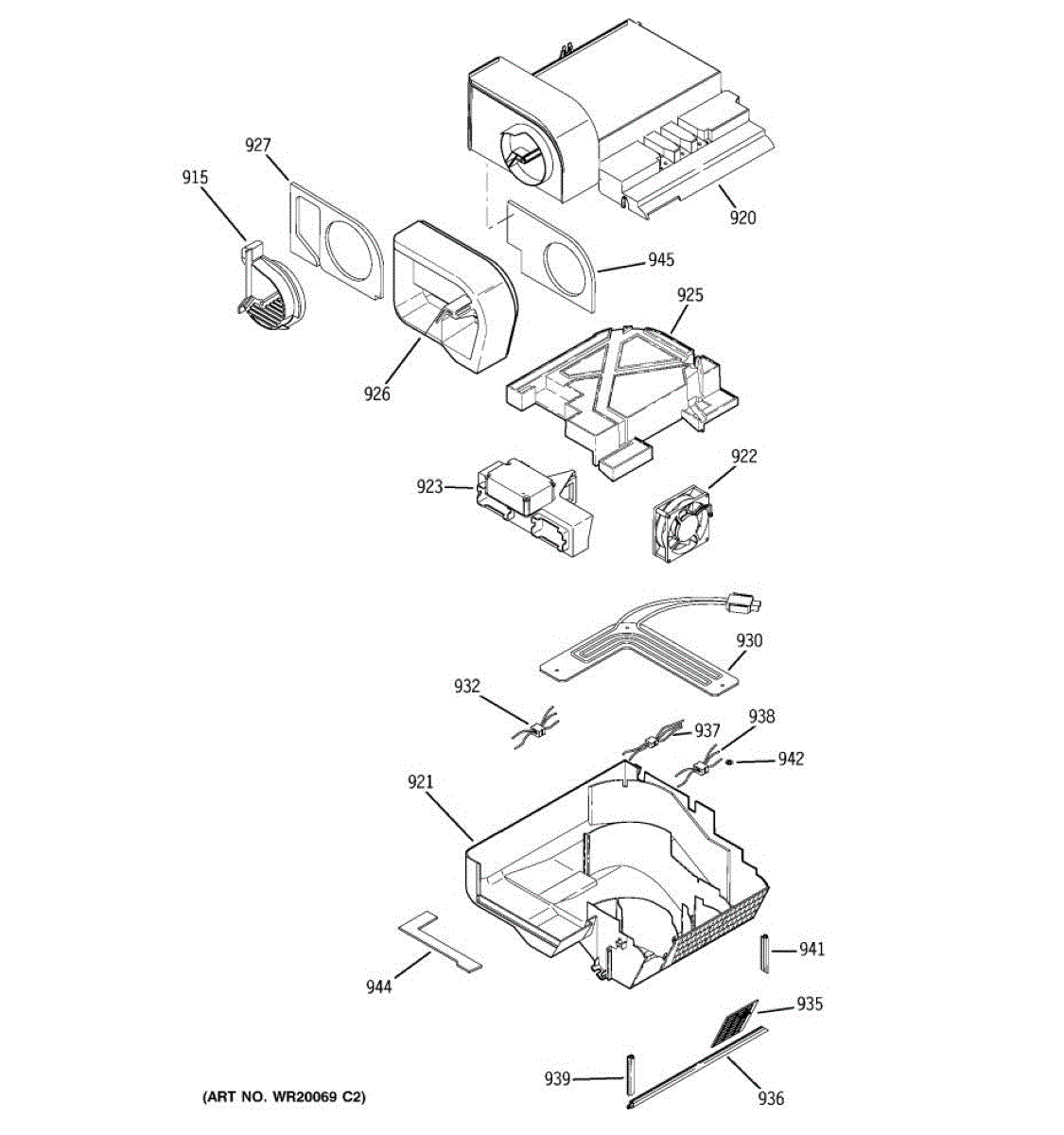 927
915
920
945
925
926
923
922
930
932
937
938
942
921
941
944
935
939
936
(ART NO. WR20069 C2)