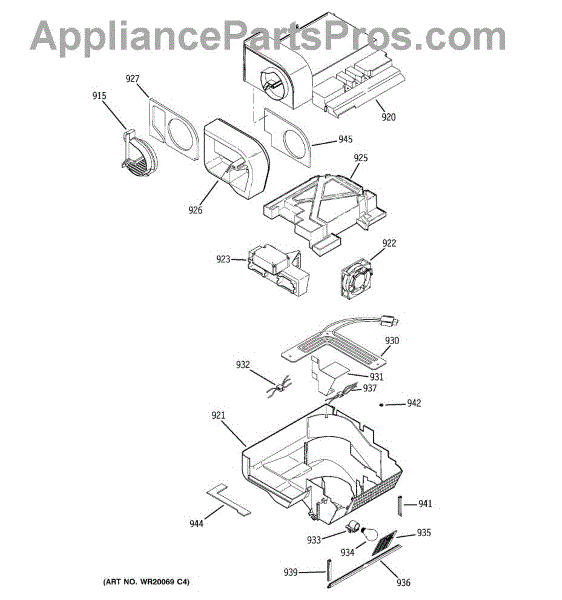 AppliancePartsPros.com

927
915
920
945
925
926
923
922
930
932
931
937
942
921
941
944
933
935
934
939
936

(ART NO. WR20069 C4)