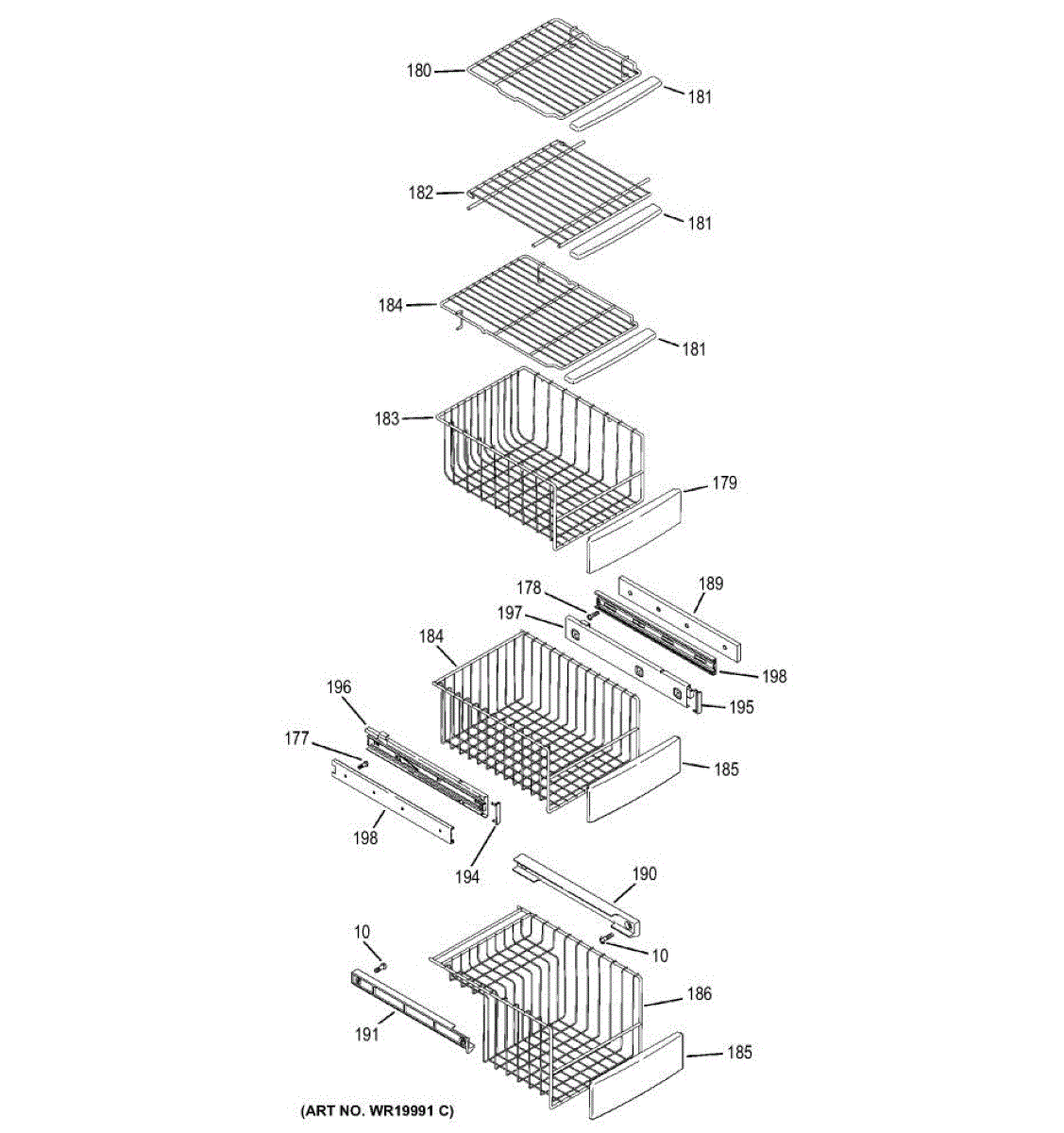 180
181
182
181
184
181
183
179
178
189
197
184
198
195
196
177
185
198
194
190
10
10
186
191
185
(ART NO. WR19991 C)