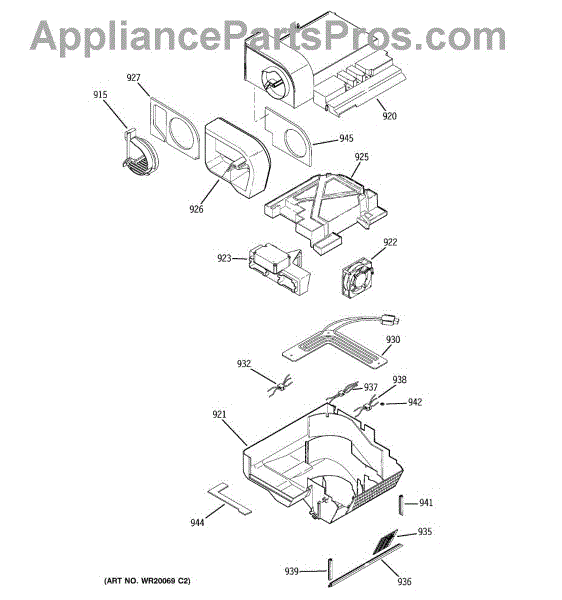 AppliancePartsPros.com

927
915
920
945
925
926
923
922
930
932
937
938
942
921
941
944
935
939
936
(ART NO. WR20069 C2)