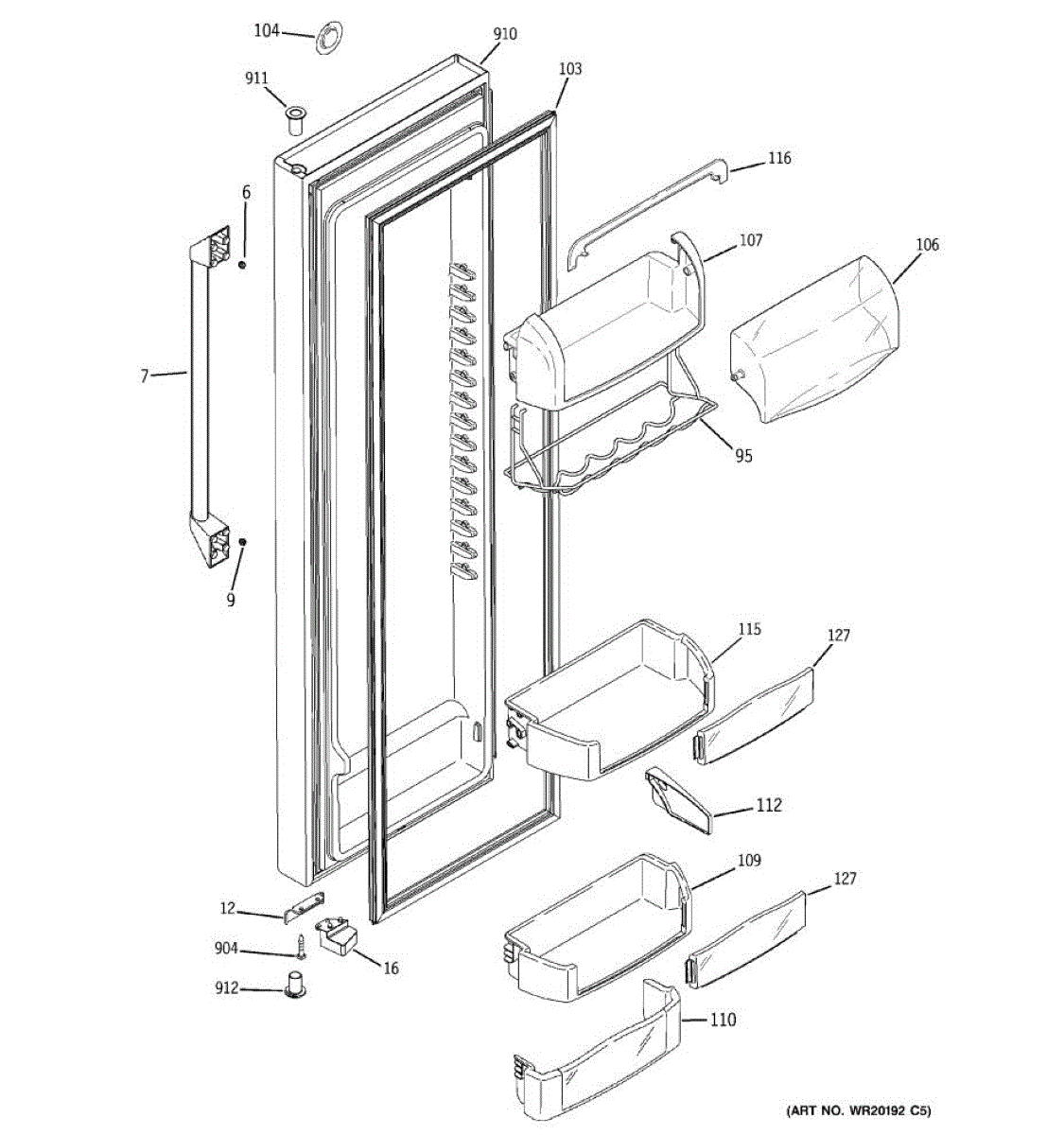 104
910
911
103
116
6
107
106
7
95
9
115
127
112
109
127
12
904
16
912
110
(ART NO. WR20192 C5)