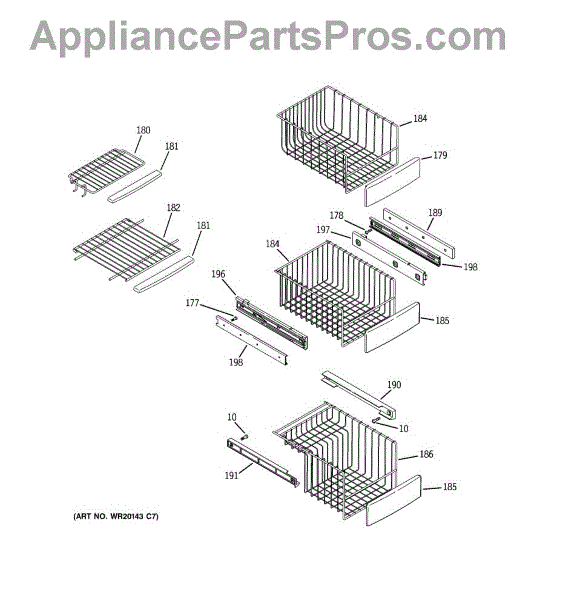 AppliancePartsPros.com

180
181
184
179
182
181
178
189
197
184
198
196
177
185
198
190
10
10
186
191
185

(ART NO. WR20143 C7)