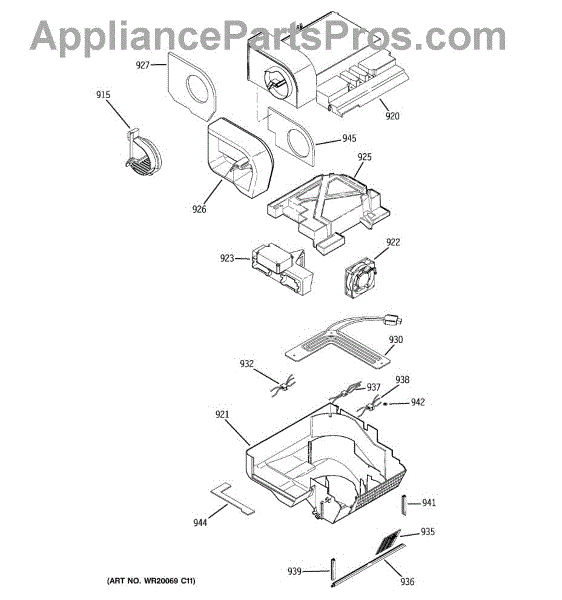 AppliancePartsPros.com

927
915
920
945
925
926
923
922
930
932
937
938
942
921
941
944
935
939
936
(ART NO. WR20069 C11)