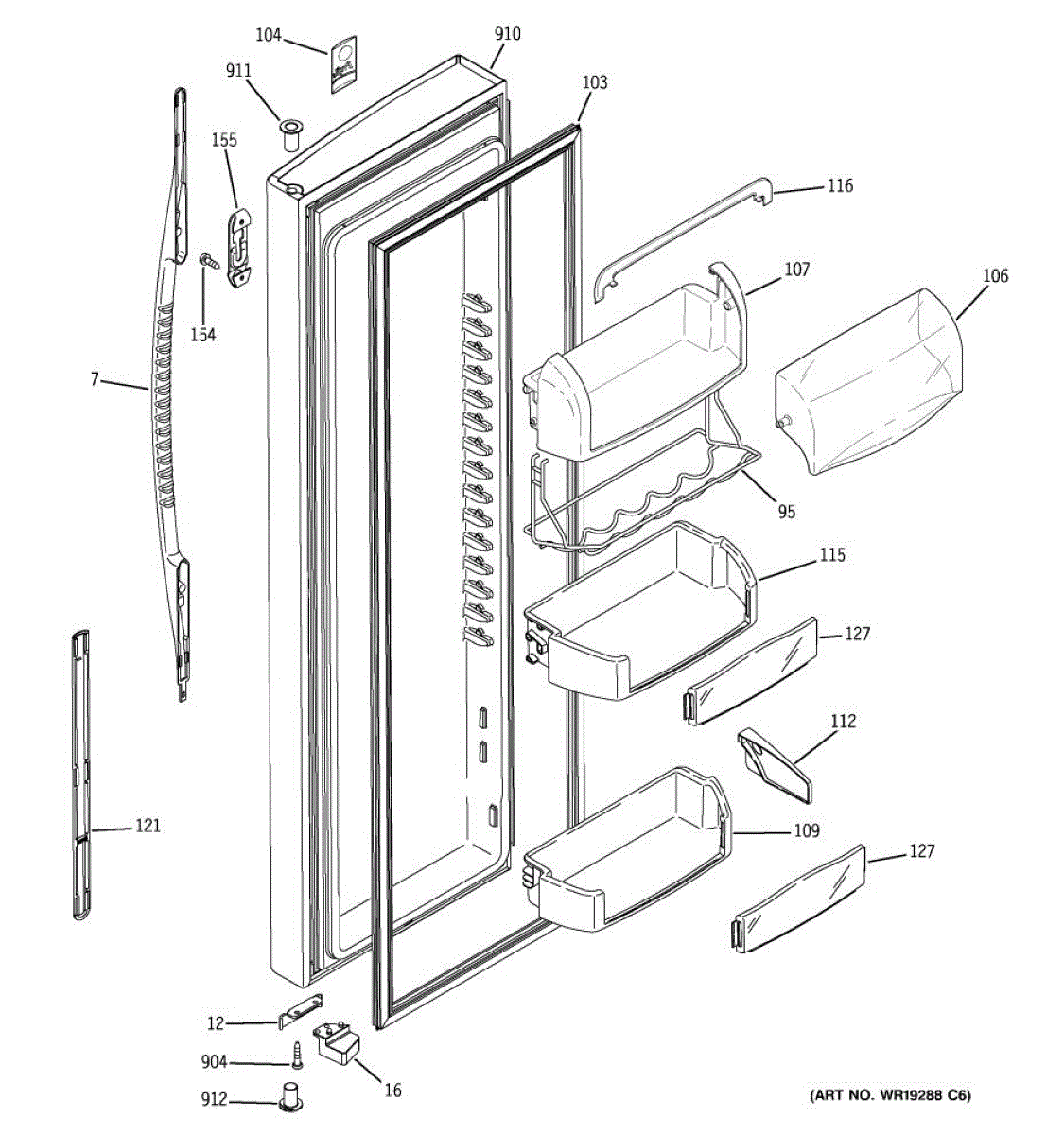 104
910
911
103
155
116
154
107
106
7
95
115
127
112
121
109
127
12
904
16
912
(ART NO. WR19288 C6)